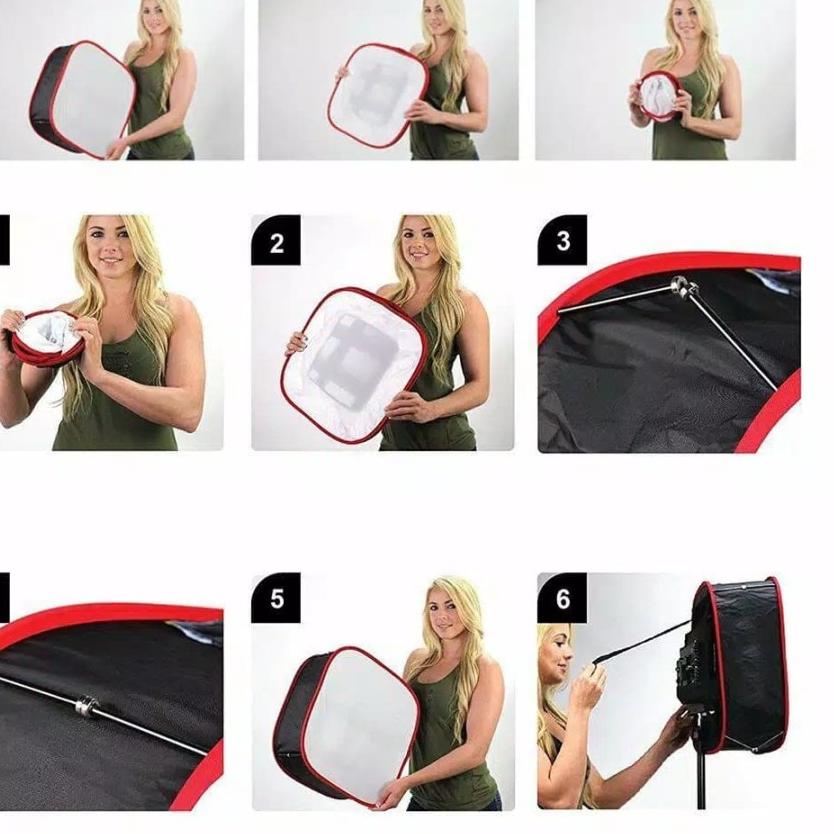 2

3

5

6