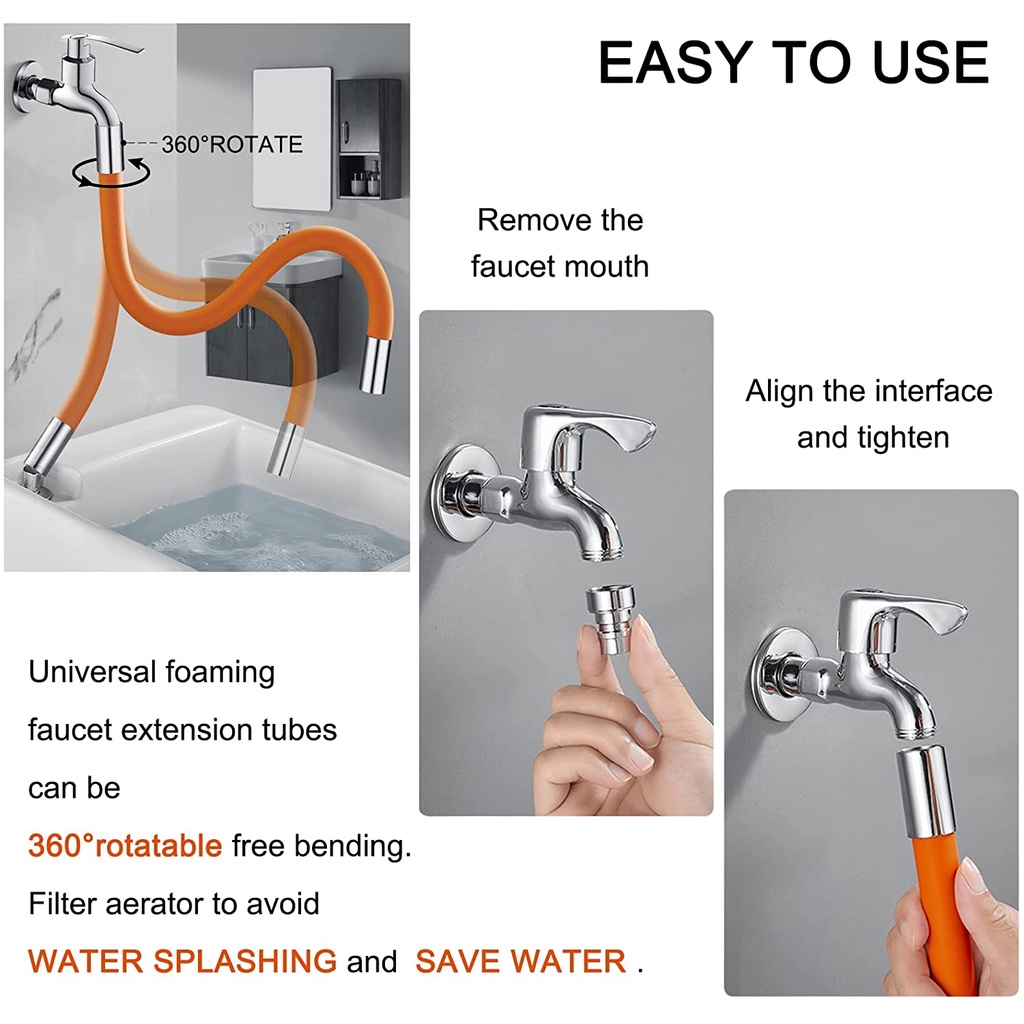 EASY TO USE

360°ROTATE

Remove the faucet mouth

Align the interface and tighten

Universal foaming faucet extension tubes can be 360°rotatable free bending. Filter aerator to avoid WATER SPLASHING and SAVE WATER .