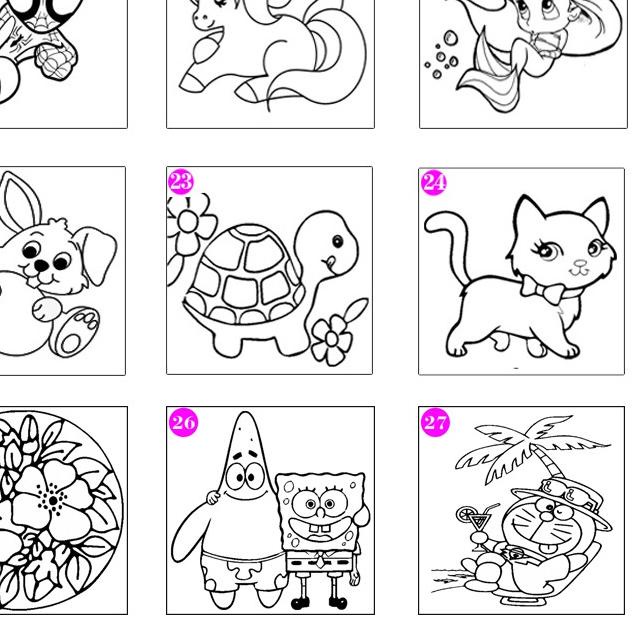 23

24

26

27