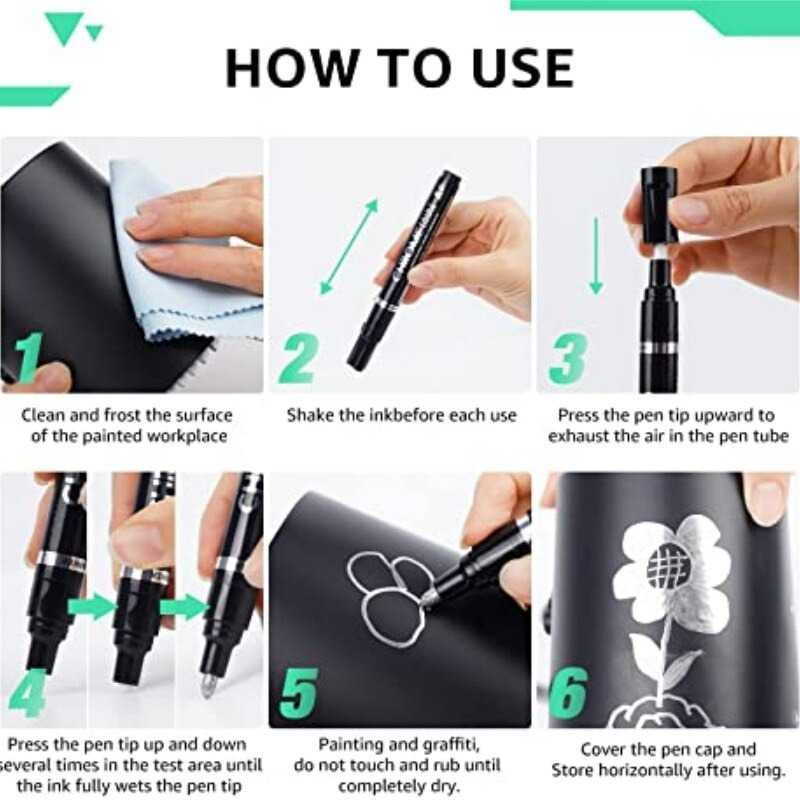 HOW TO USE

1

Clean and frost the surface of the painted workplace

2

Shake the inkbefore each use

3

Press the pen tip upward to exhaust the air in the pen tube

4

Press the pen tip up and down several times in the test area until the ink fully wets the pen tip

5

Painting and graffiti, do not touch and rub until completely dry.

6

Cover the pen cap and Store horizontally after using.