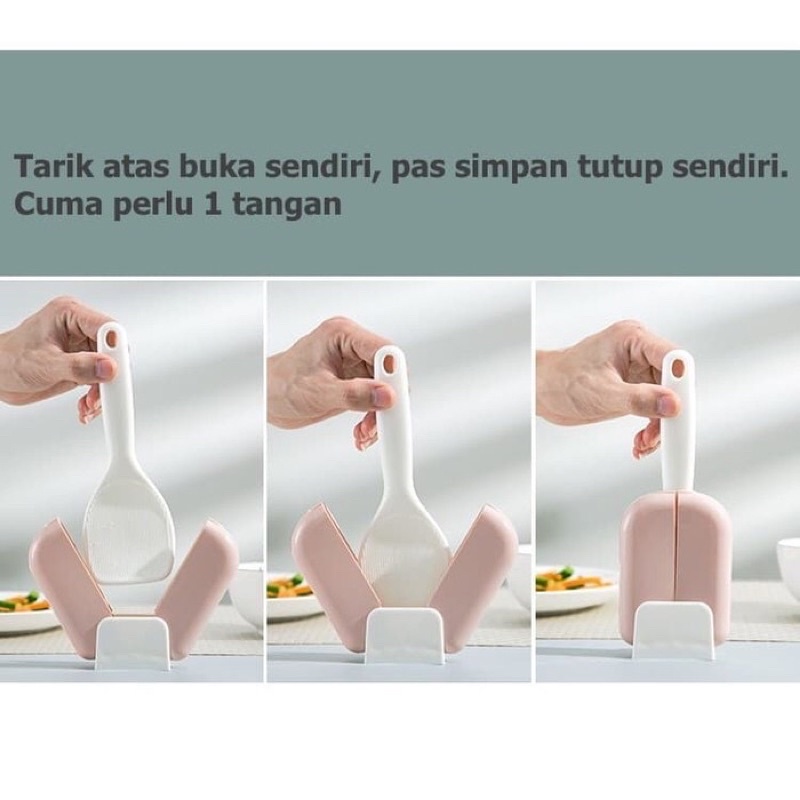 Tarik atas buka sendiri, pas simpan tutup sendiri. Cuma perlu 1 tangan