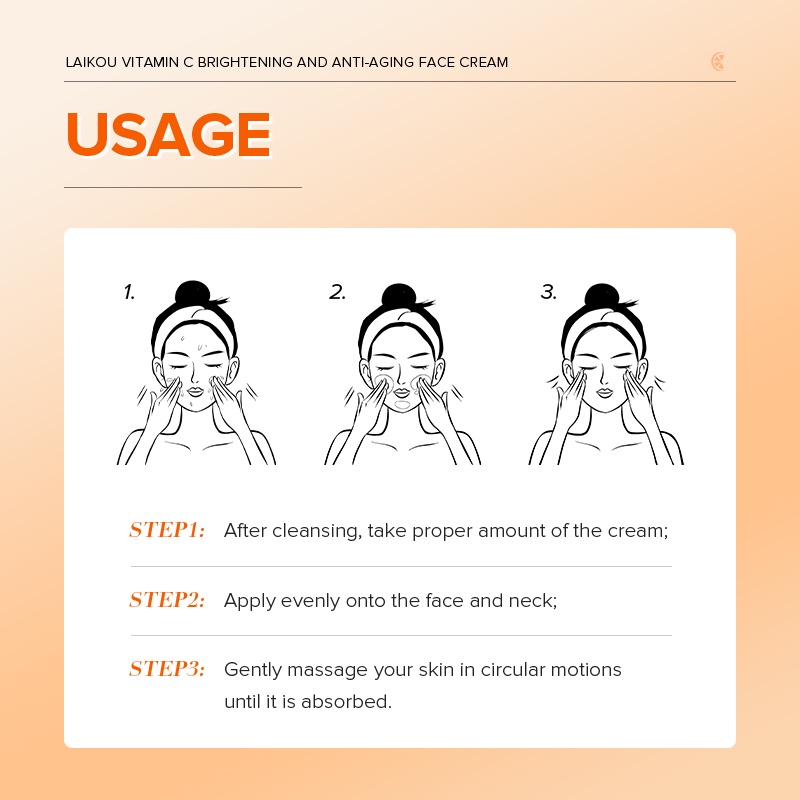 LAIKOU VITAMIN C BRIGHTENING AND ANTI-AGING FACE CREAM

USAGE

1.

2.

3.

STEP1: After cleansing, take proper amount of the cream;

STEP2: Apply evenly onto the face and neck;

STEP3: Gently massage your skin in circular motions until it is absorbed.