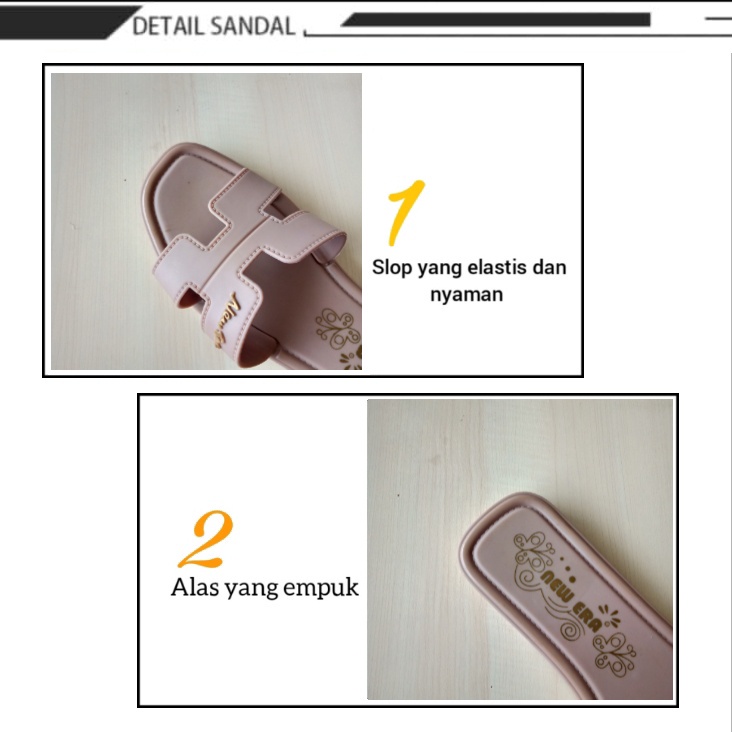 DETAIL SANDAL

New Era

1
Slop yang elastis dan nyaman

2
Alas yang empuk

NEW ERA