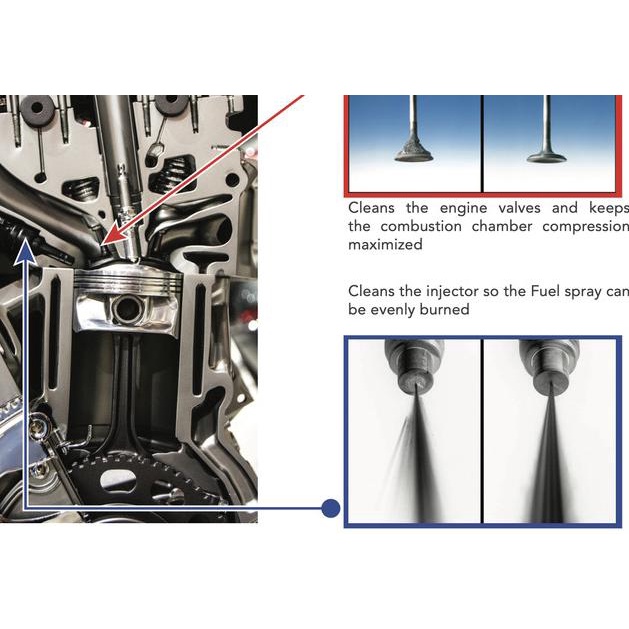 Cleans the engine valves and keeps the combustion chamber compression maximized

Cleans the injector so the Fuel spray can be evenly burned