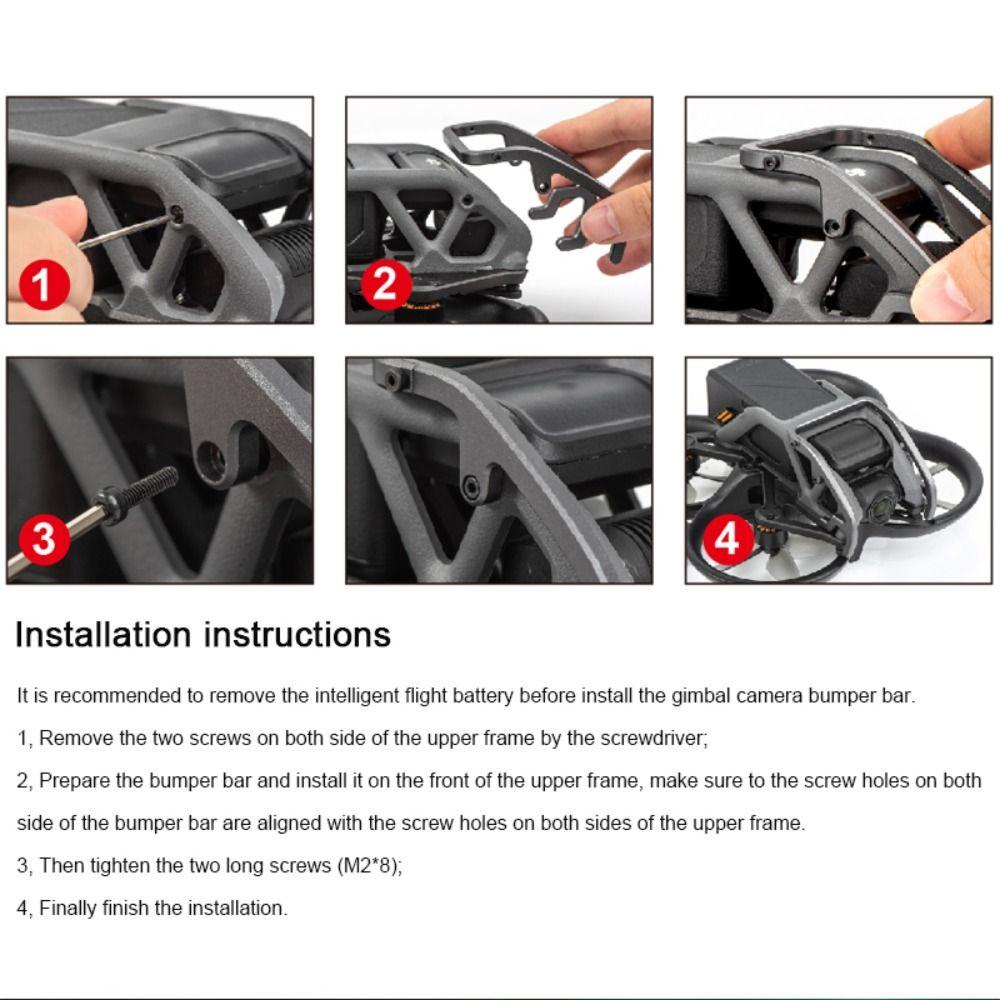 1

2

3

4

Installation instructions

It is recommended to remove the intelligent flight battery before install the gimbal camera bumper bar.

1, Remove the two screws on both side of the upper frame by the screwdriver;

2, Prepare the bumper bar and install it on the front of the upper frame, make sure to the screw holes on both side of the bumper bar are aligned with the screw holes on both sides of the upper frame.

3, Then tighten the two long screws (M2*8);

4, Finally finish the installation.