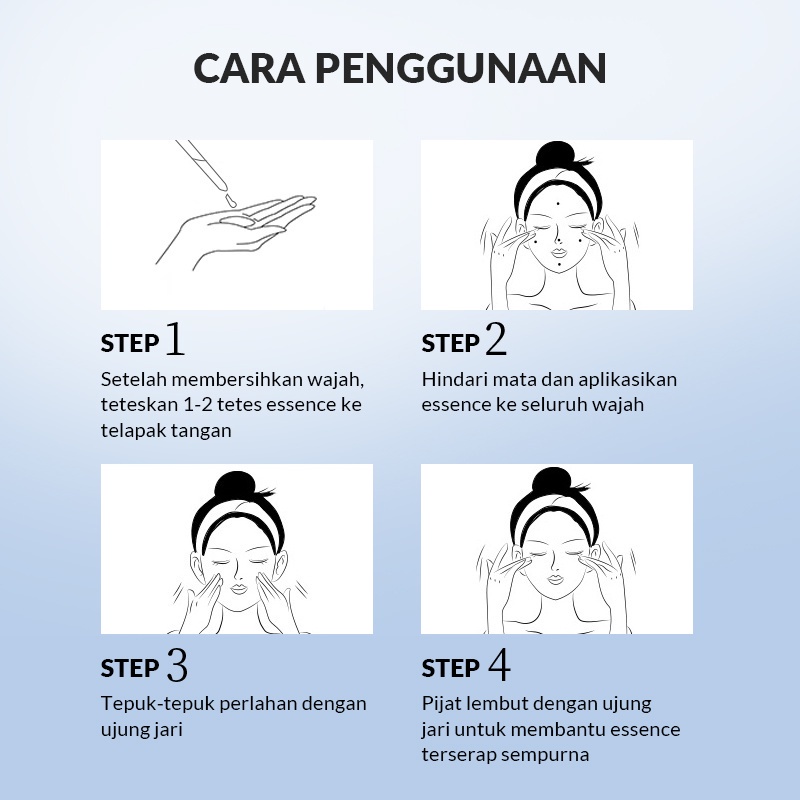 CARA PENGGUNAAN

STEP 1
Setelah membersihkan wajah, teteskan 1-2 tetes essence ke telapak tangan

STEP 2
Hindari mata dan aplikasikan essence ke seluruh wajah

STEP 3
Tepuk-tepuk perlahan dengan ujung jari

STEP 4
Pijat lembut dengan ujung jari untuk membantu essence terserap sempurna