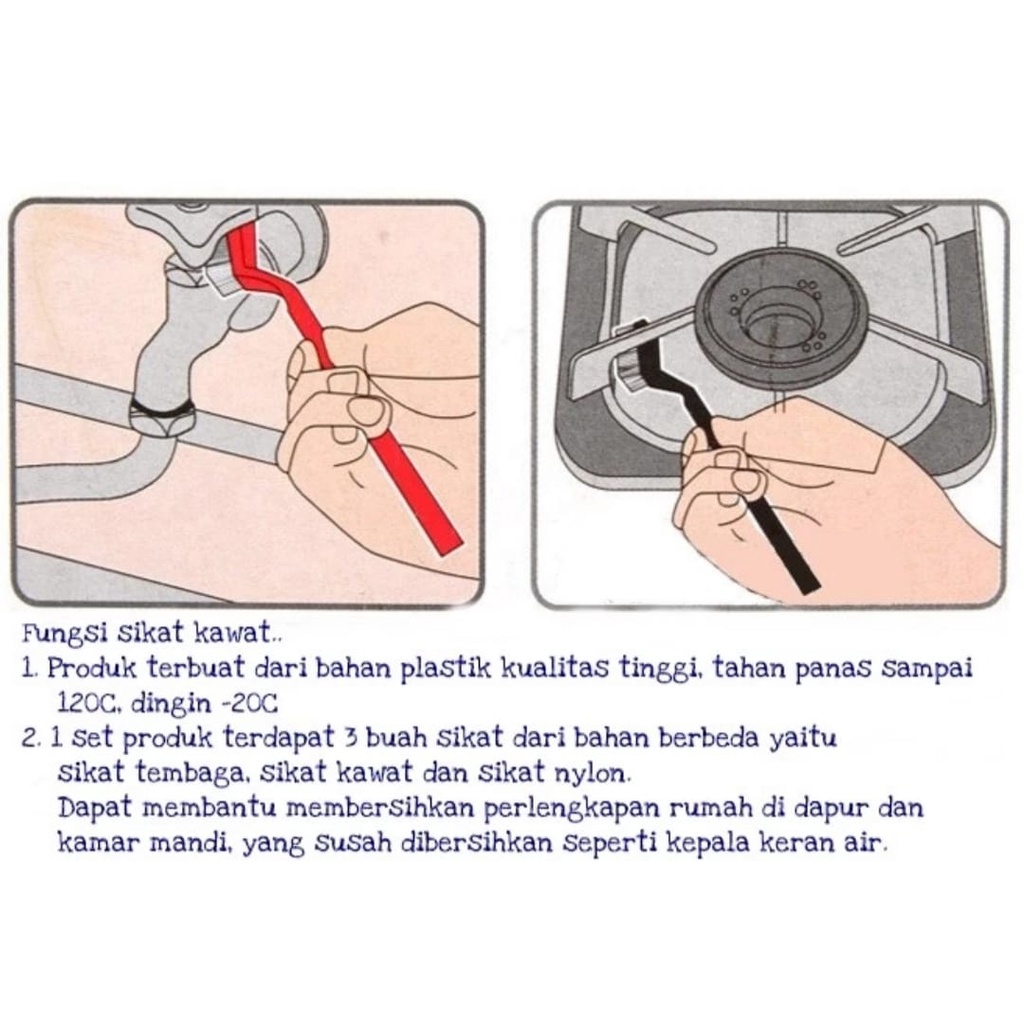 Fungsi sikat kawat..
1. Produk terbuat dari bahan plastik kualitas tinggi, tahan panas sampai 120C, dingin -20C
2. 1 set produk terdapat 3 buah sikat dari bahan berbeda yaitu sikat tembaga, sikat kawat dan sikat nylon.
Dapat membantu membersihkan perlengkapan rumah di dapur dan kamar mandi, yang susah dibersihkan seperti kepala keran air.