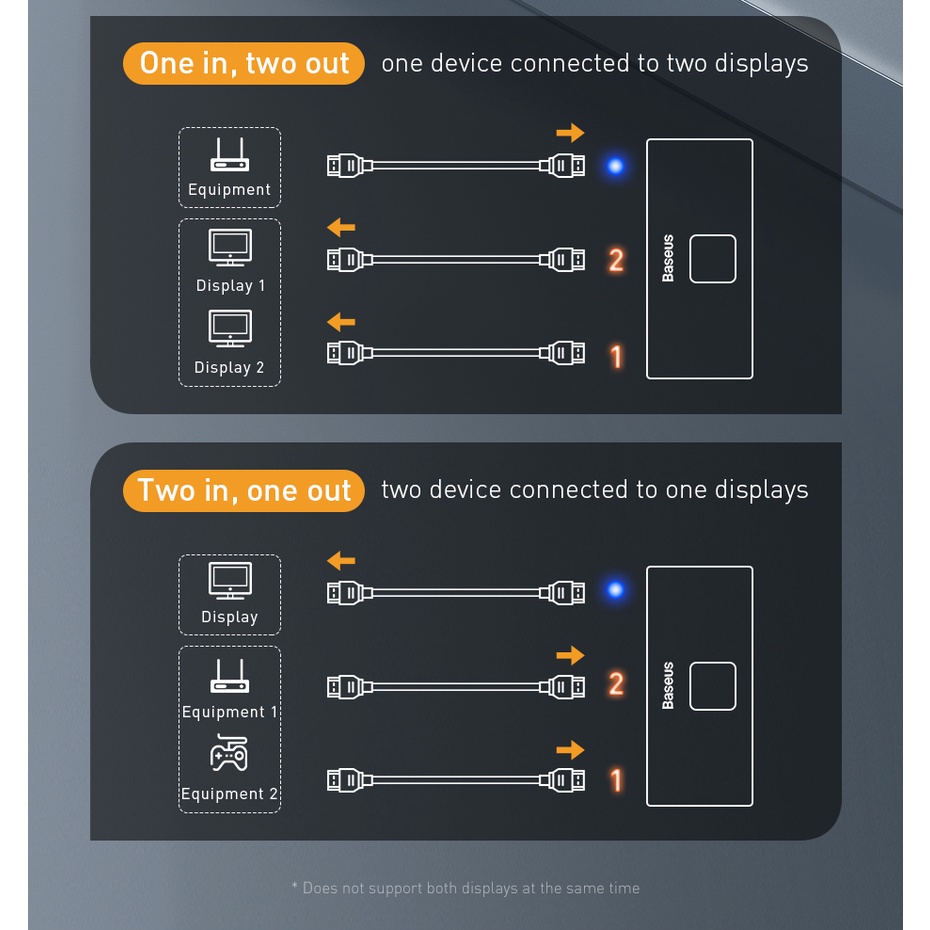 One in, two out one device connected to two displays

Equipment

Display 1

Display 2

2

1

Baseus

Two in, one out two device connected to one displays

Display

Equipment 1

Equipment 2

2

1

Baseus

* Does not support both displays at the same time