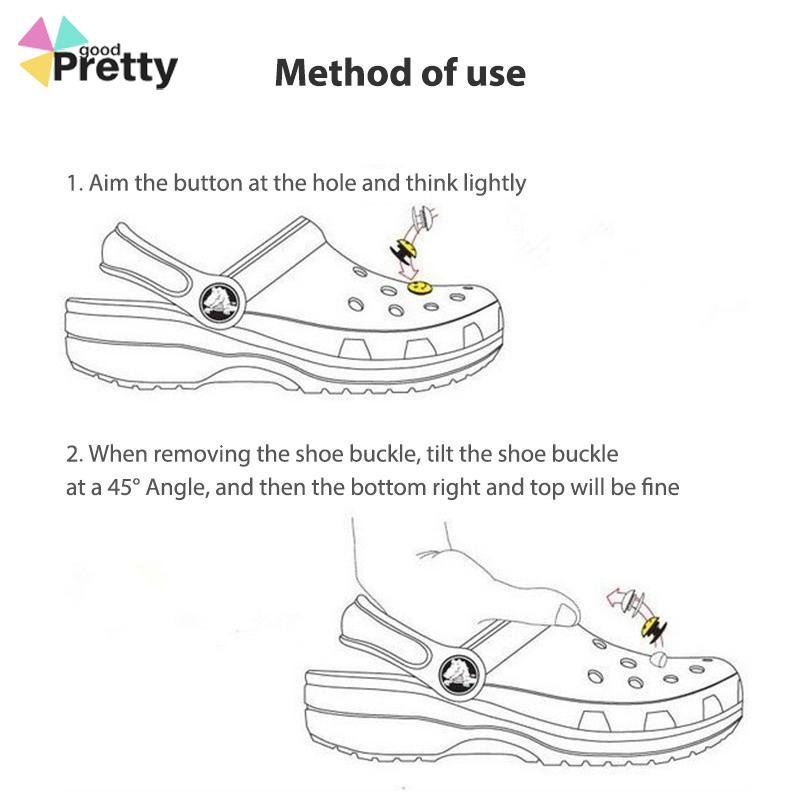 good
Pretty

Method of use

1. Aim the button at the hole and think lightly

2. When removing the shoe buckle, tilt the shoe buckle at a 45° Angle, and then the bottom right and top will be fine