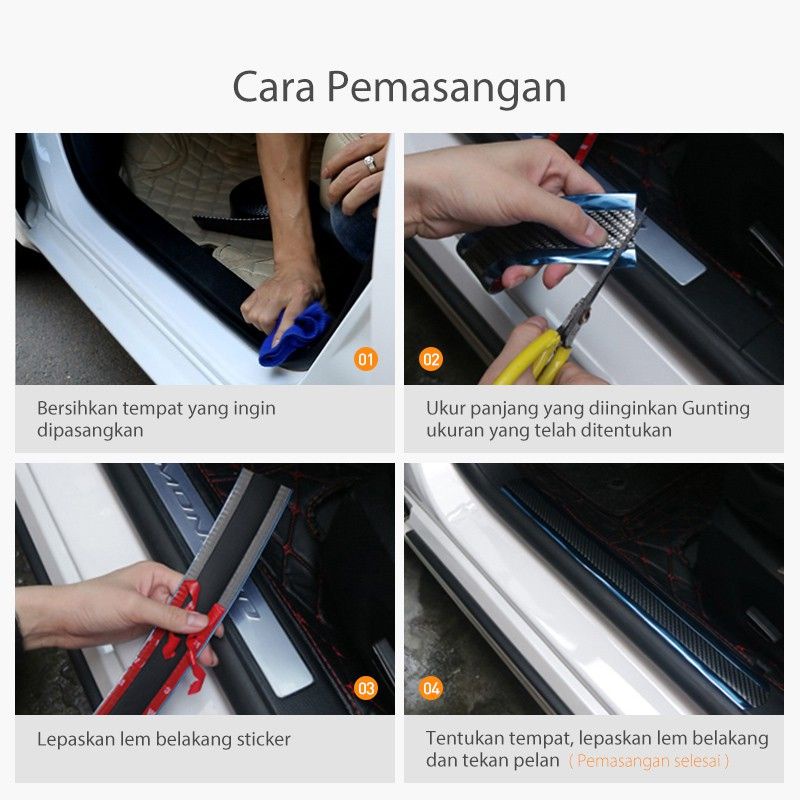 Cara Pemasangan

01

Bersihkan tempat yang ingin dipasangkan

02

Ukur panjang yang diinginkan Gunting ukuran yang telah ditentukan

03

Lepaskan lem belakang sticker

04

Tentukan tempat, lepaskan lem belakang dan tekan pelan ( Pemasangan selesai )