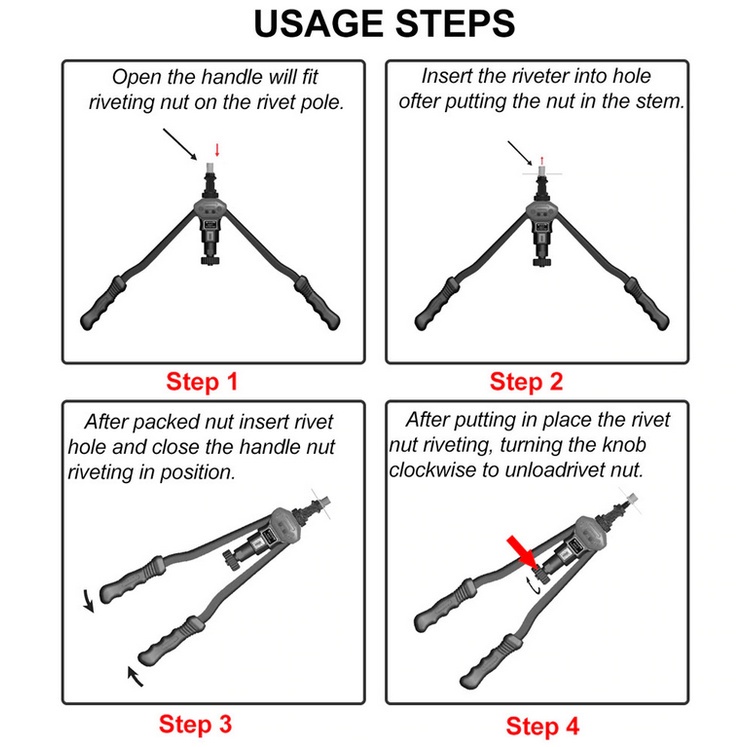 USAGE STEPS

Open the handle will fit riveting nut on the rivet pole.

Step 1

Insert the riveter into hole ofter putting the nut in the stem.

Step 2

After packed nut insert rivet hole and close the handle nut riveting in position.

Step 3

After putting in place the rivet nut riveting, turning the knob clockwise to unloadrivet nut.

Step 4