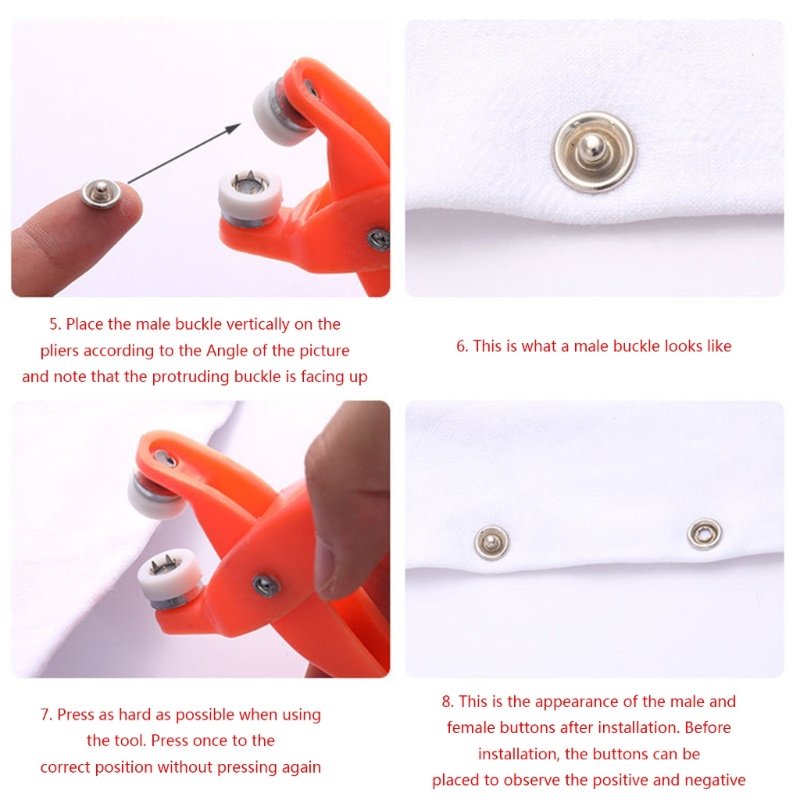 5. Place the male buckle vertically on the pliers according to the Angle of the picture and note that the protruding buckle is facing up

6. This is what a male buckle looks like

7. Press as hard as possible when using the tool. Press once to the correct position without pressing again

8. This is the appearance of the male and female buttons after installation. Before installation, the buttons can be placed to observe the positive and negative