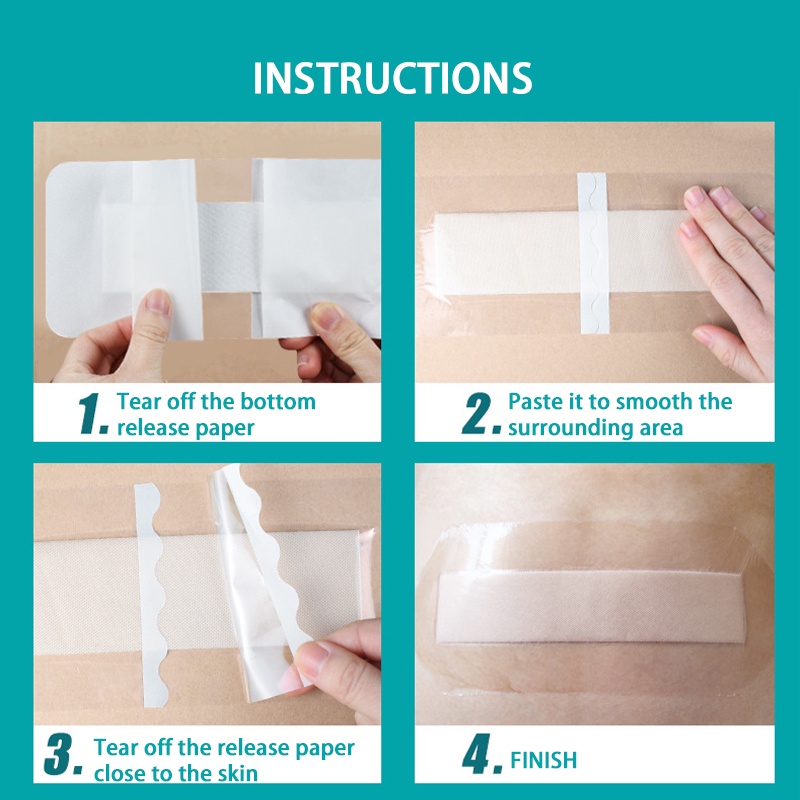 INSTRUCTIONS

1. Tear off the bottom release paper

2. Paste it to smooth the surrounding area

3. Tear off the release paper close to the skin

4. FINISH