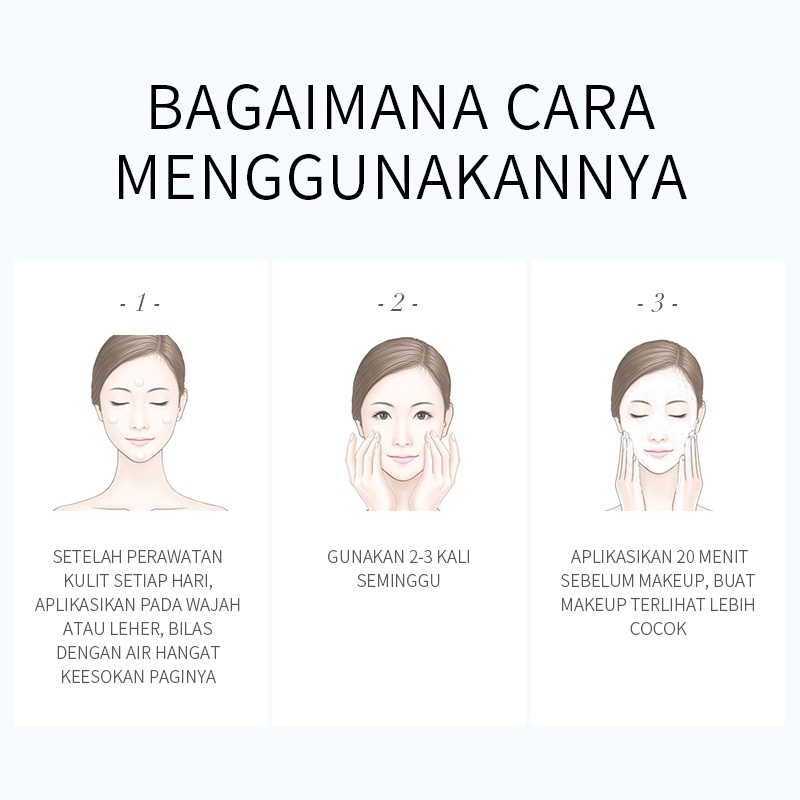 BAGAIMANA CARA MENGGUNAKANNYA

- 1 -

SETELAH PERAWATAN KULIT SETIAP HARI, APLIKASIKAN PADA WAJAH ATAU LEHER, BILAS DENGAN AIR HANGAT KEESOKAN PAGINYA

- 2 -

GUNAKAN 2-3 KALI SEMINGGU

- 3 -

APLIKASIKAN 20 MENIT SEBELUM MAKEUP, BUAT MAKEUP TERLIHAT LEBIH COCOK