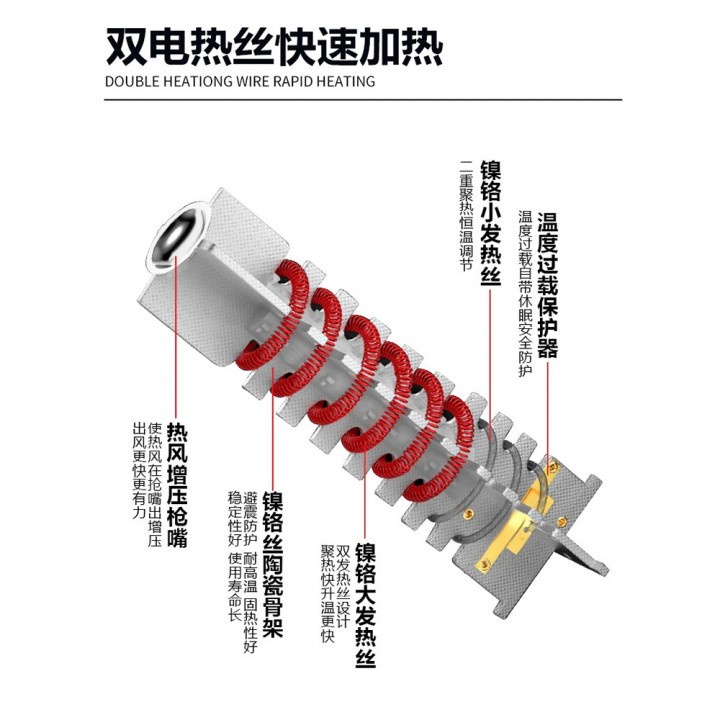 双电热丝快速加热
DOUBLE HEATIONG WIRE RAPID HEATING

镍铬小发热丝
二重聚热恒温调节

温度过载保护器
温度过载自带休眠安全防护

热风增压枪嘴
使热风在抢嘴出增压
出风更快更有力

镍铬丝陶瓷骨架
避震防护 耐高温 固热性好
稳定性好 使用寿命长

镍铬大发热丝
双发热丝设计
聚热快升温更快