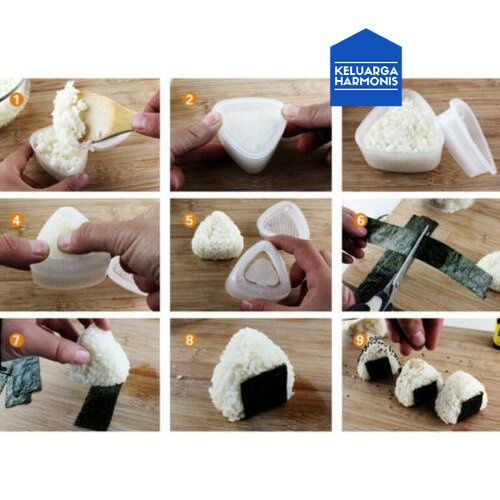 KELUARGA HARMONIS

1

2

4

5

6

7

8

9