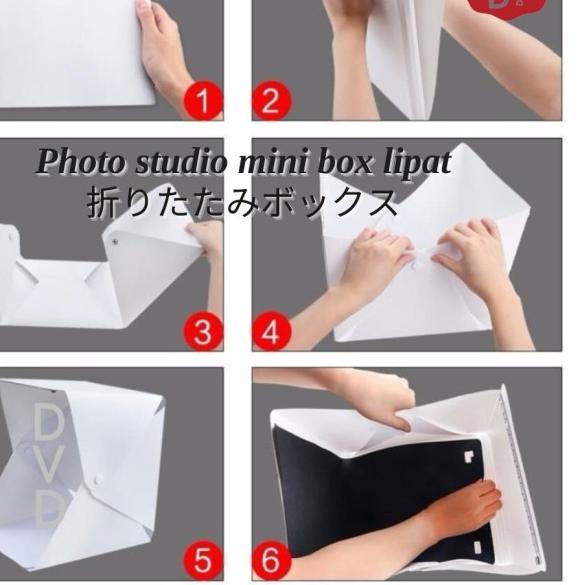 1
2
Photo studio mini box lipat
折りたたみボックス
3
4
DVD
5
6