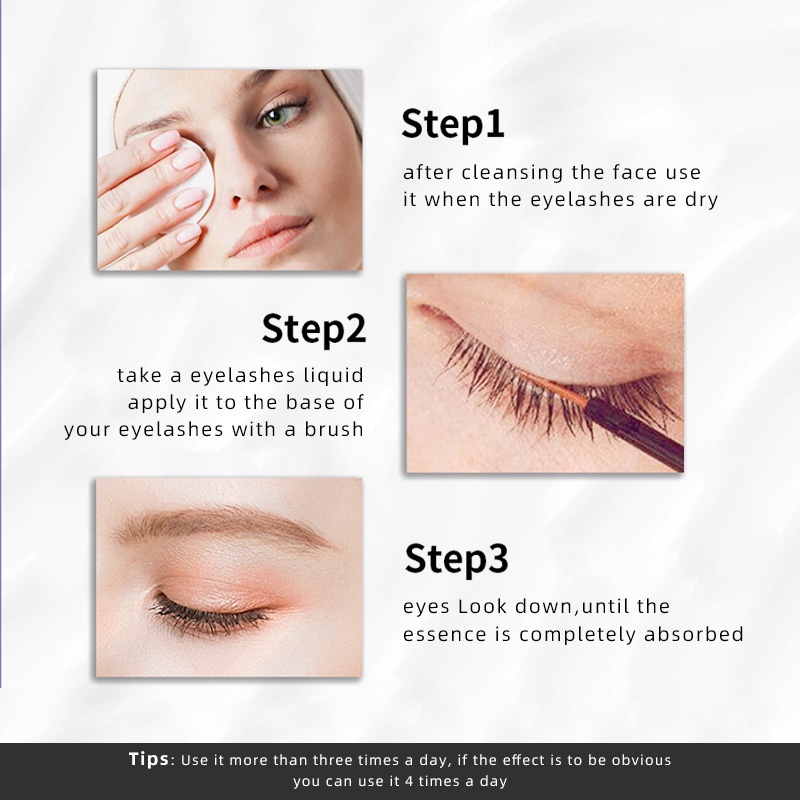 Step1

after cleansing the face use it when the eyelashes are dry

Step2

take a eyelashes liquid apply it to the base of your eyelashes with a brush

Step3

eyes Look down,until the essence is completely absorbed

Tips: Use it more than three times a day, if the effect is to be obvious you can use it 4 times a day