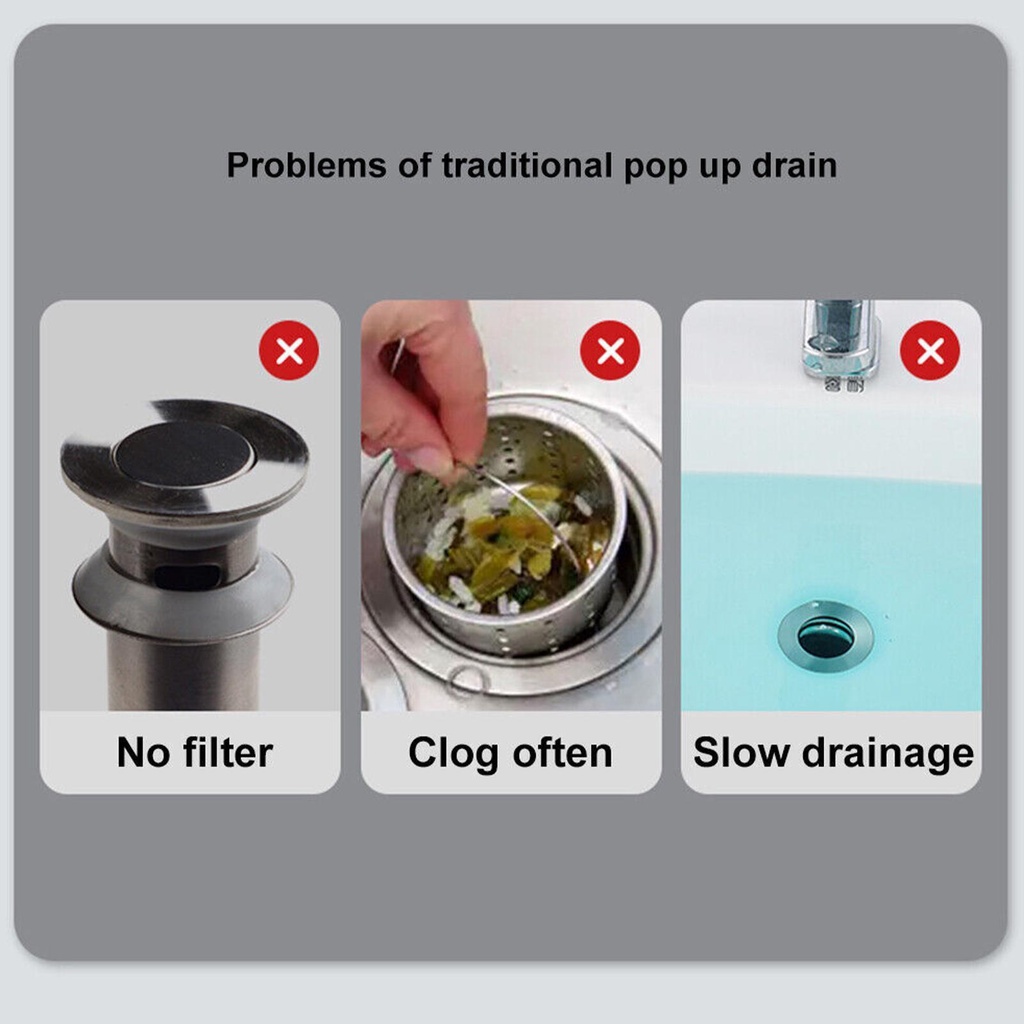 Problems of traditional pop up drain

No filter

Clog often

Slow drainage