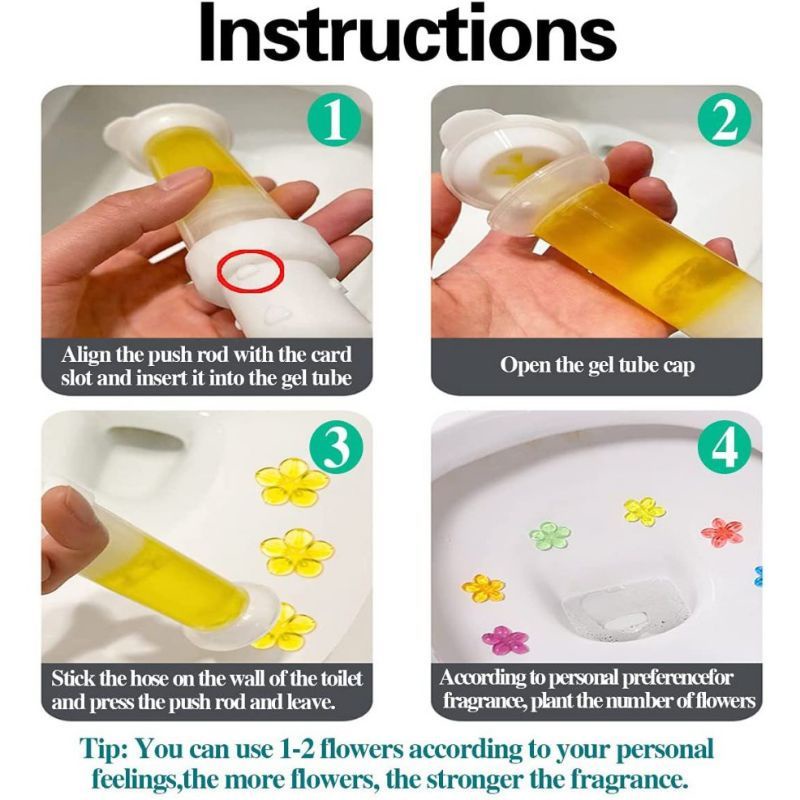 Instructions

1

Align the push rod with the card slot and insert it into the gel tube

2

Open the gel tube cap

3

Stick the hose on the wall of the toilet and press the push rod and leave.

4

According to personal preferencefor fragrance, plant the number of flowers

Tip: You can use 1-2 flowers according to your personal feelings,the more flowers, the stronger the fragrance.