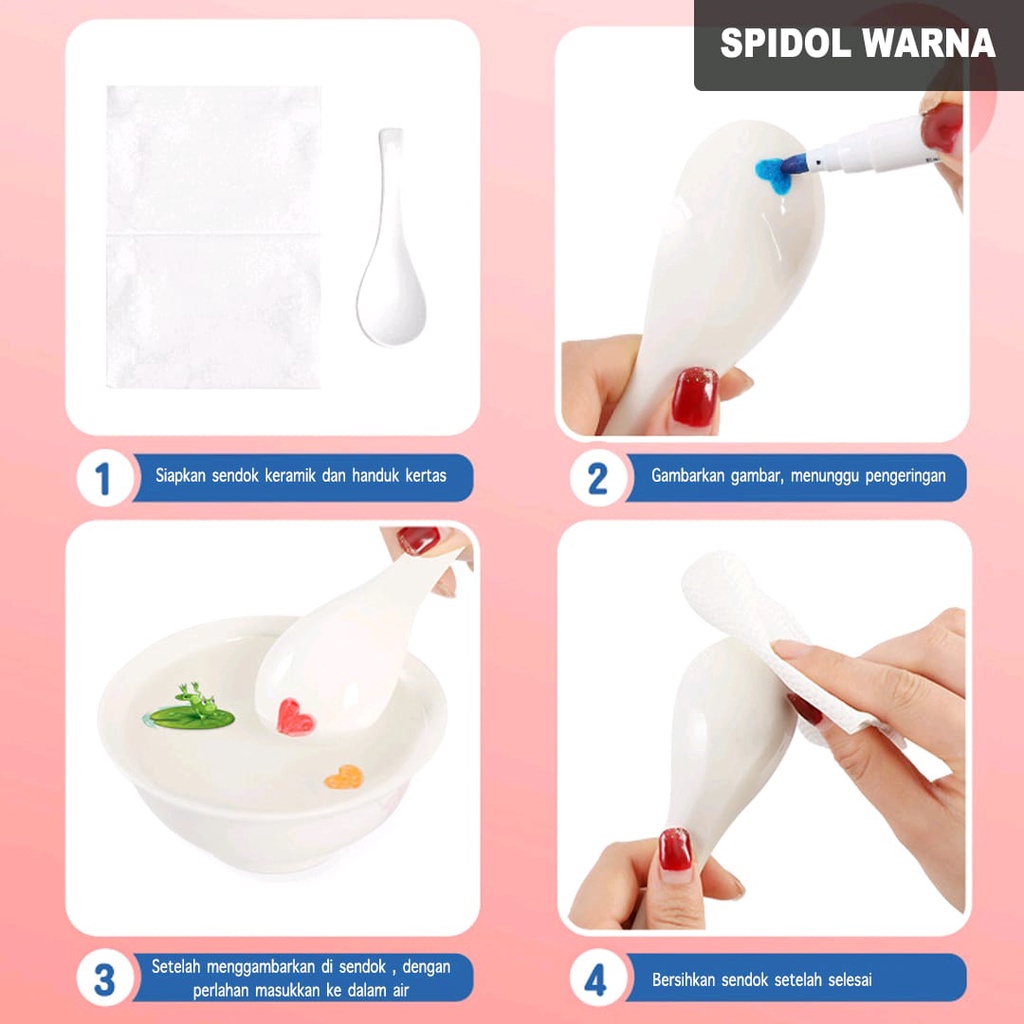 SPIDOL WARNA

1 Siapkan sendok keramik dan handuk kertas

2 Gambarkan gambar, menunggu pengeringan

3 Setelah menggambarkan di sendok , dengan perlahan masukkan ke dalam air

4 Bersihkan sendok setelah selesai