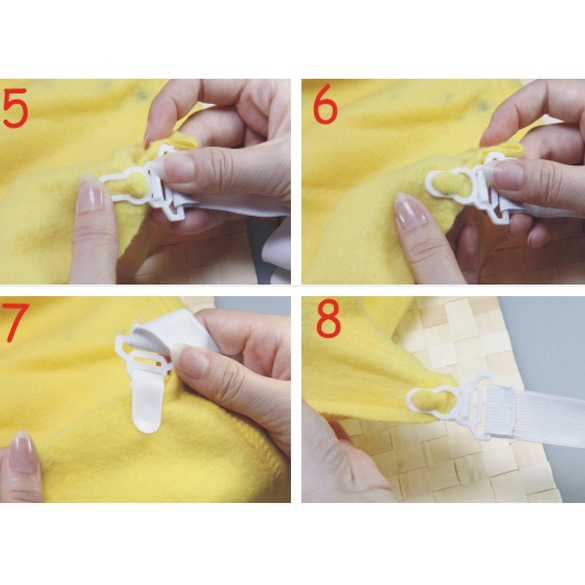 5

6

7

8