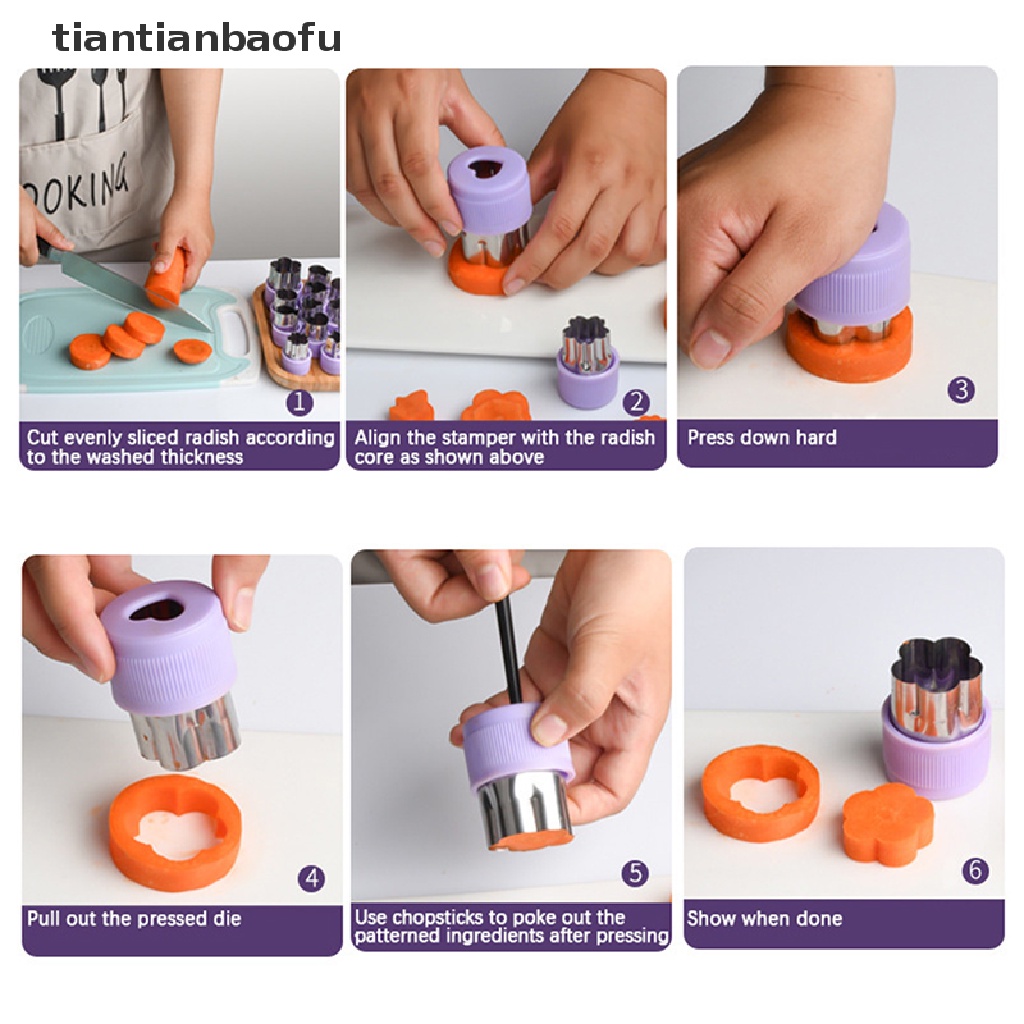 tiantianbaofu

OOKING

1
Cut evenly sliced radish according to the washed thickness

2
Align the stamper with the radish core as shown above

3
Press down hard

4
Pull out the pressed die

5
Use chopsticks to poke out the patterned ingredients after pressing

6
Show when done