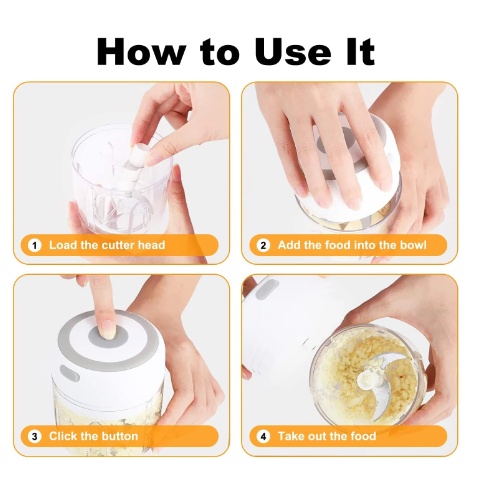 How to Use It

1 Load the cutter head

2 Add the food into the bowl

3 Click the button

4 Take out the food