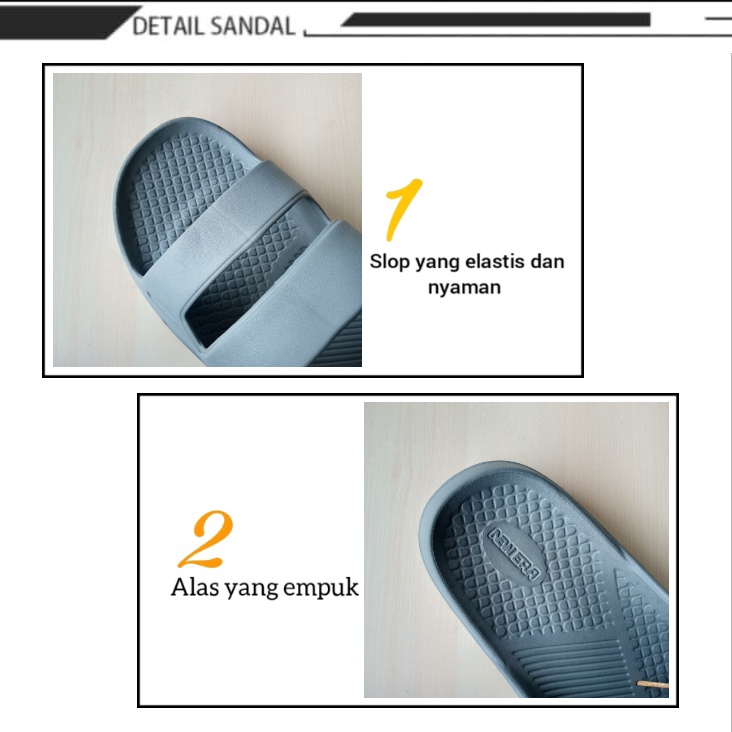 DETAIL SANDAL

1
Slop yang elastis dan nyaman

2
Alas yang empuk

NEW ERA