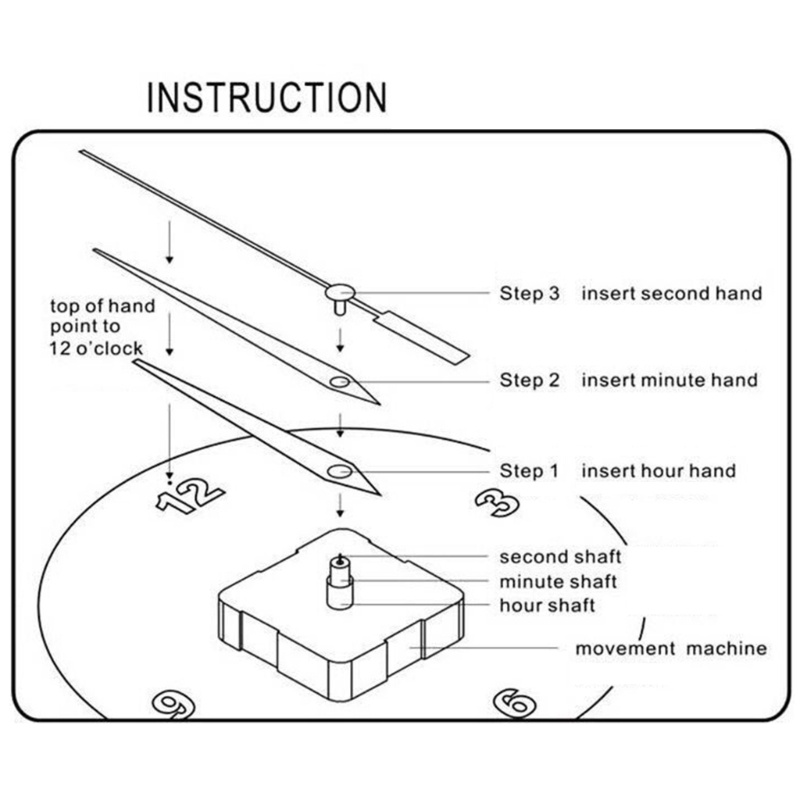 INSTRUCTION

top of hand point to 12 o'clock

Step 3 insert second hand

Step 2 insert minute hand

Step 1 insert hour hand

12

3

second shaft

minute shaft

hour shaft

movement machine

9

6