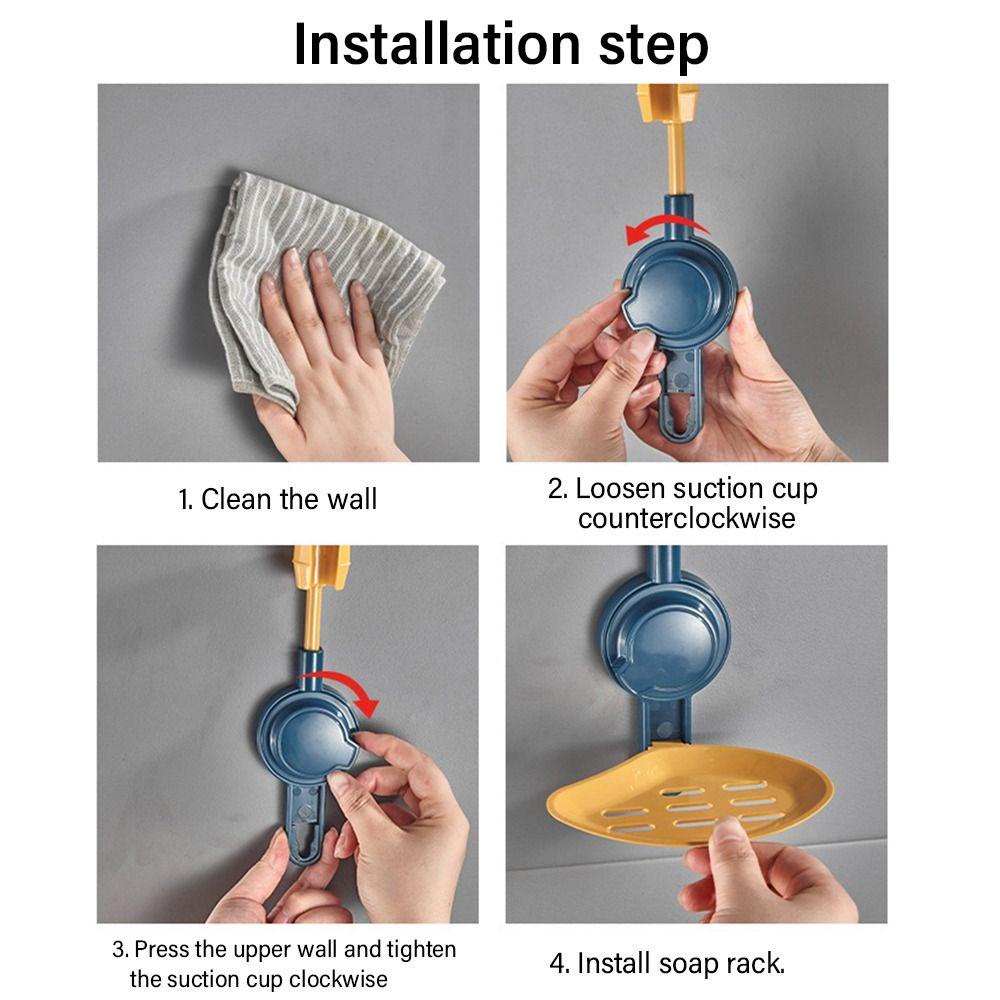 Installation step

1. Clean the wall

2. Loosen suction cup counterclockwise

3. Press the upper wall and tighten the suction cup clockwise

4. Install soap rack.