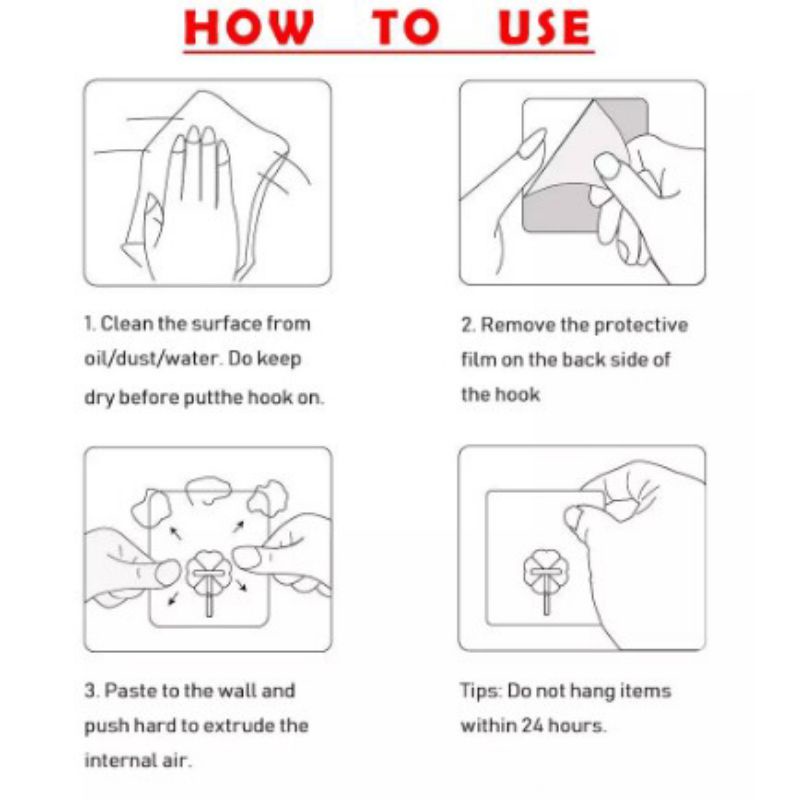 HOW TO USE

1. Clean the surface from oil/dust/water. Do keep dry before putthe hook on.

2. Remove the protective film on the back side of the hook

3. Paste to the wall and push hard to extrude the internal air.

Tips: Do not hang items within 24 hours.