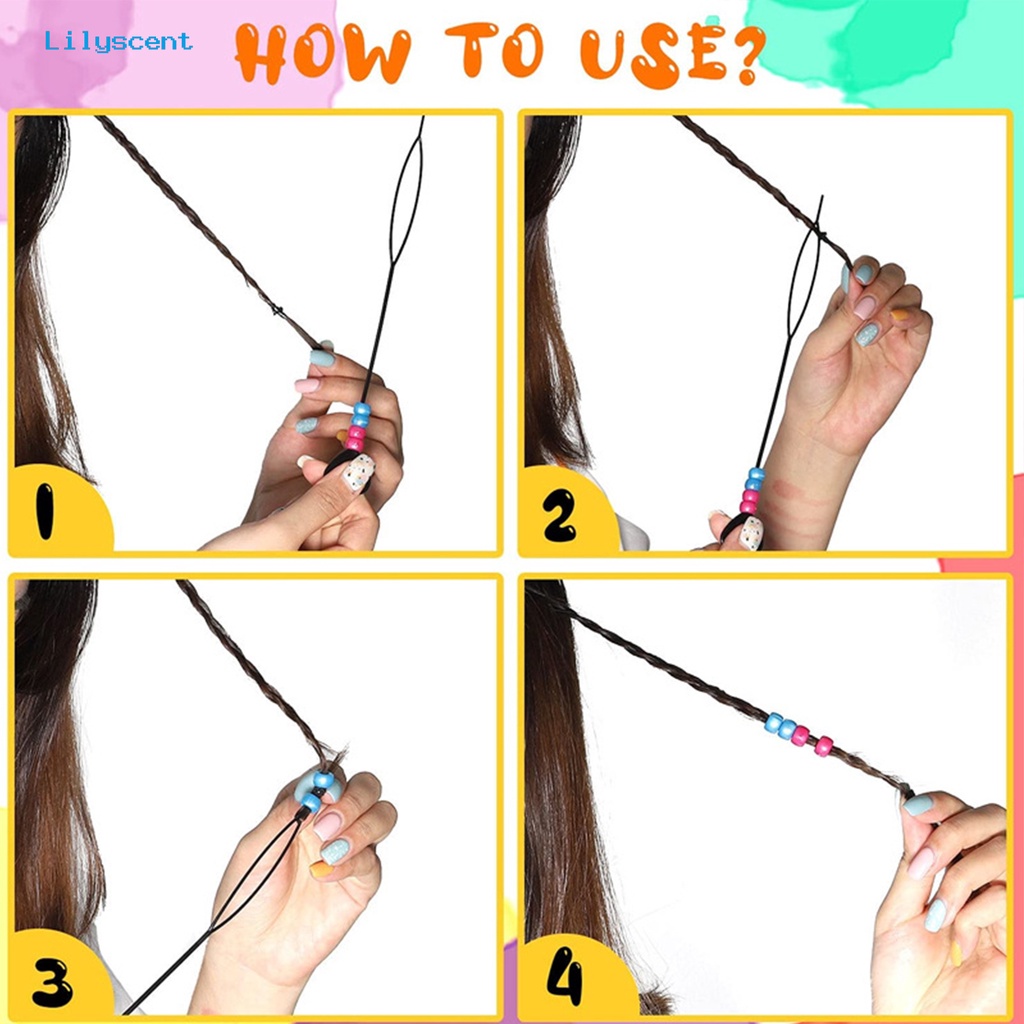 Lilyscent

HOW TO USE?

1

2

3

4