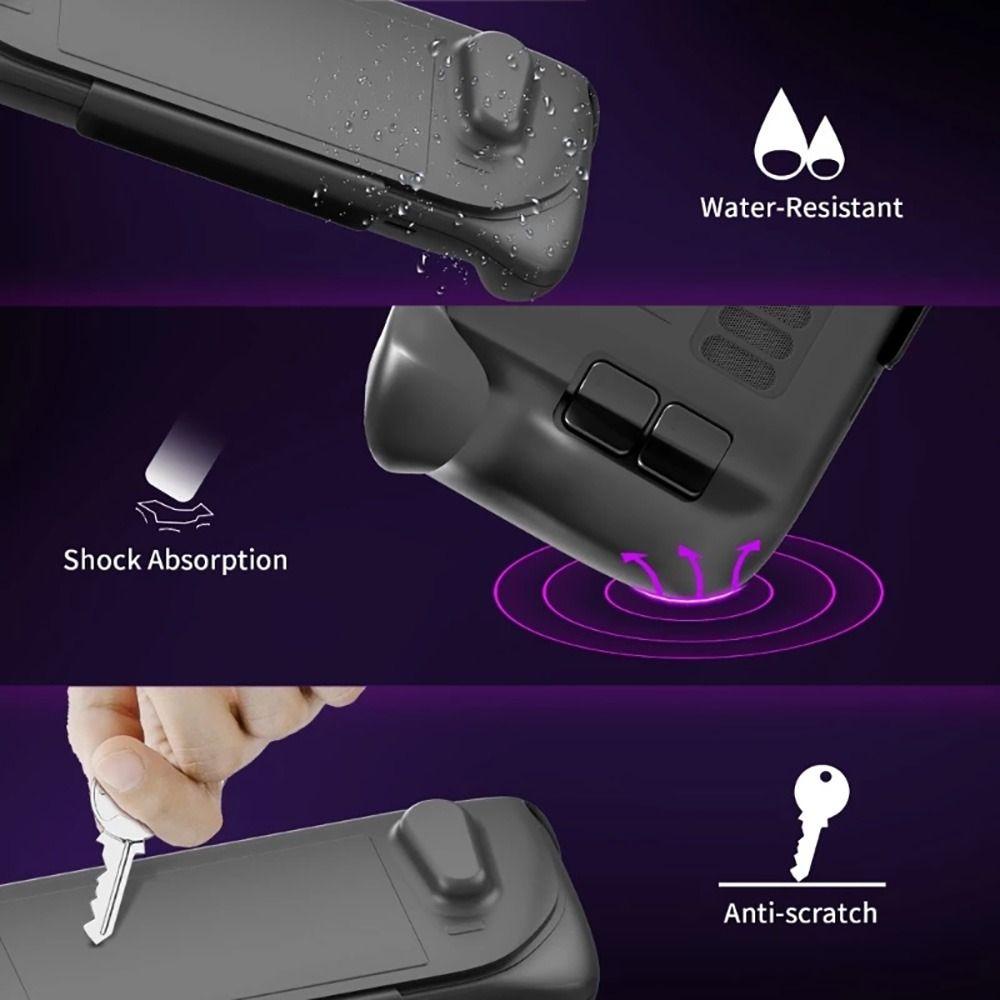 Water-Resistant

Shock Absorption

Anti-scratch