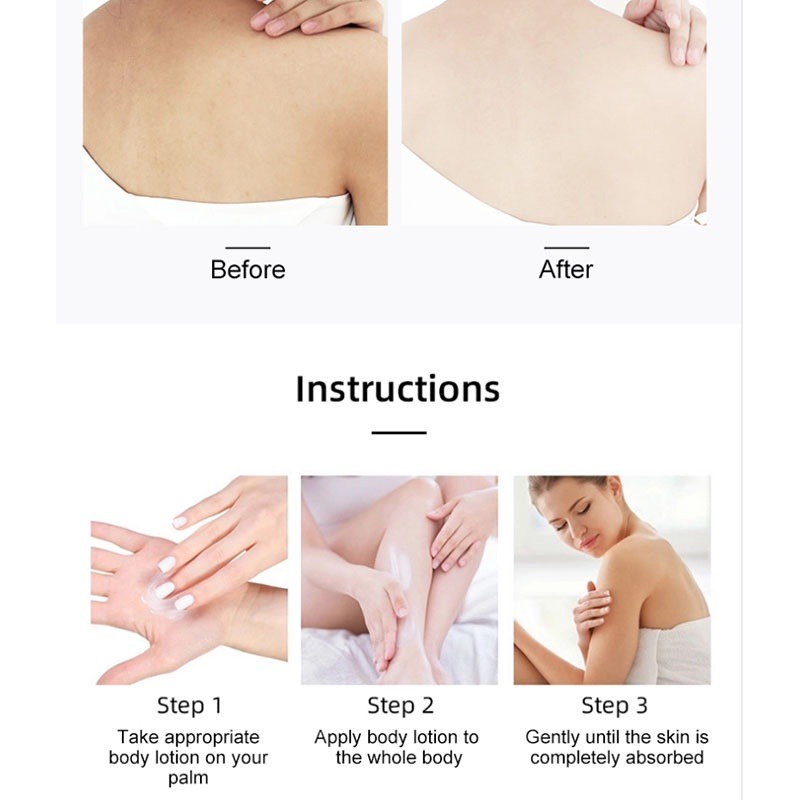 Before

After

Instructions

Step 1
Take appropriate body lotion on your palm

Step 2
Apply body lotion to the whole body

Step 3
Gently until the skin is completely absorbed