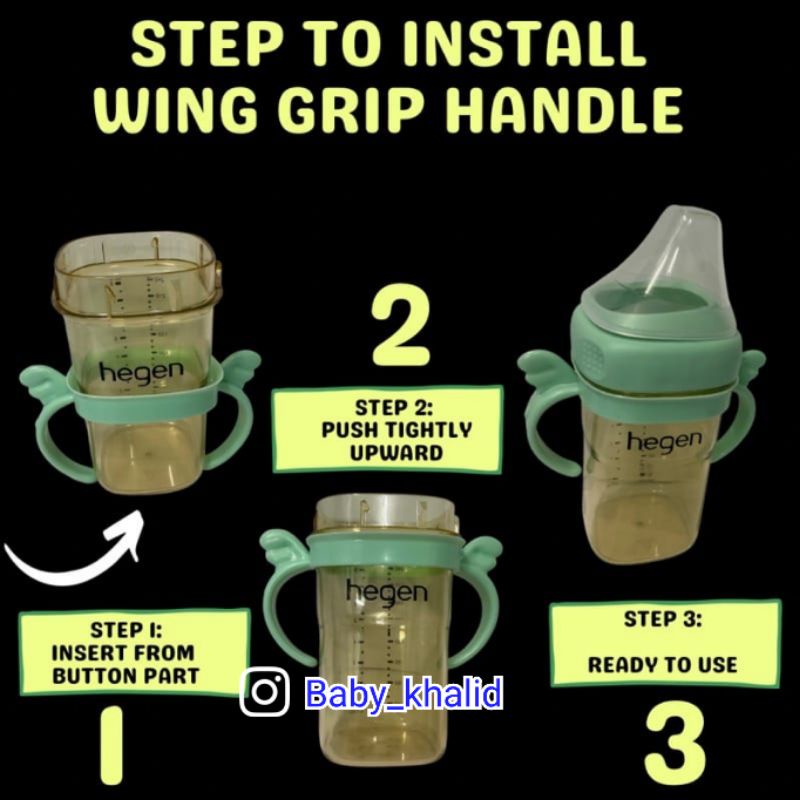 STEP TO INSTALL WING GRIP HANDLE

hegen

2

STEP 2: PUSH TIGHTLY UPWARD

hegen

hegen

STEP 1: INSERT FROM BUTTON PART

Baby_khalid

1

STEP 3:

READY TO USE

3