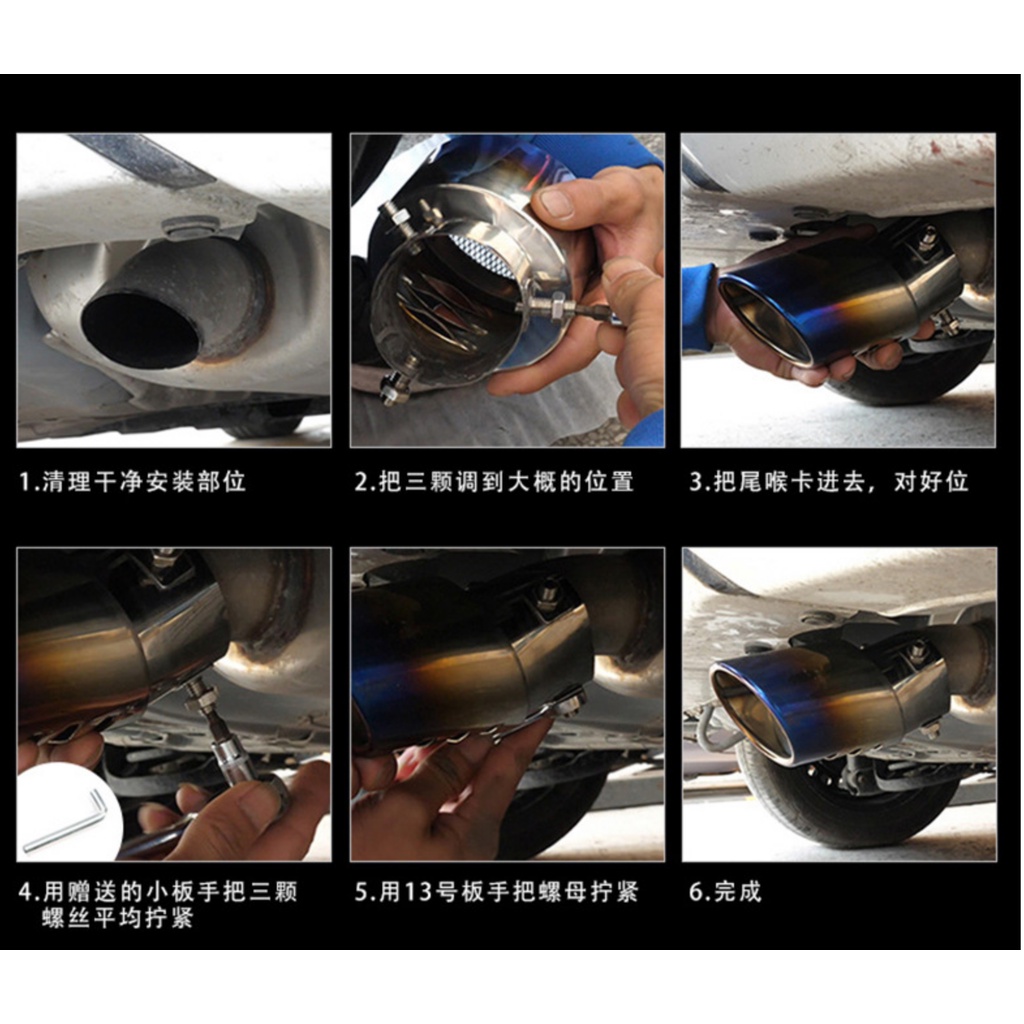 1.清理干净安装部位

2.把三颗调到大概的位置

3.把尾喉卡进去，对好位

4.用赠送的小板手把三颗螺丝平均拧紧

5.用13号板手把螺母拧紧

6.完成