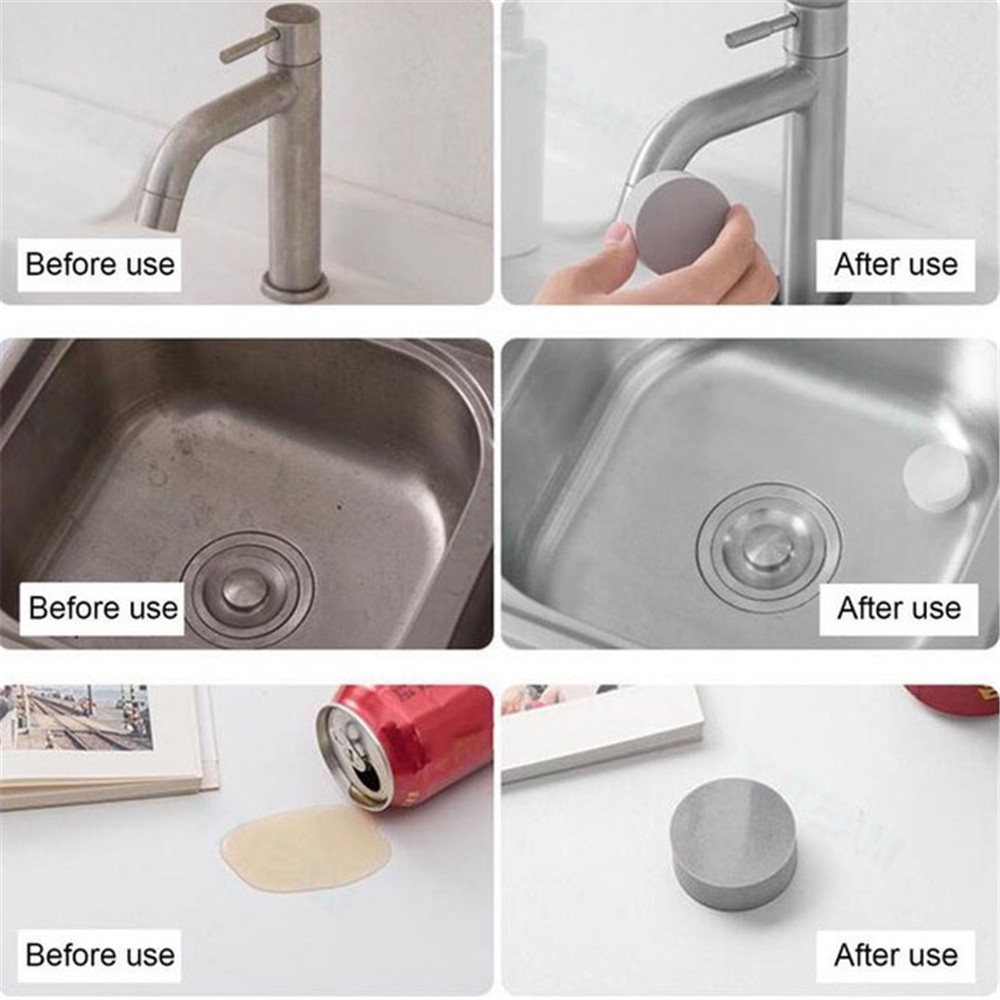 Before use

After use

Before use

After use

Before use

After use