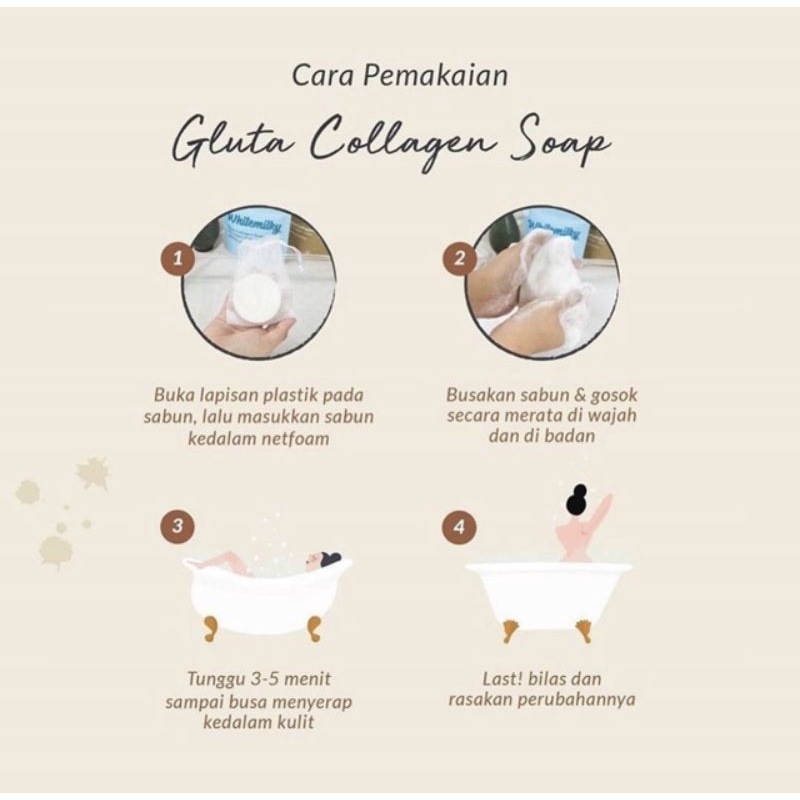 Cara Pemakaian

Gluta Collagen Soap

1

Whitemilky

Buka lapisan plastik pada sabun, lalu masukkan sabun kedalam netfoam

2

Whitemilky

Busakan sabun & gosok secara merata di wajah dan di badan

3

Tunggu 3-5 menit sampai busa menyerap kedalam kulit

4

Last! bilas dan rasakan perubahannya