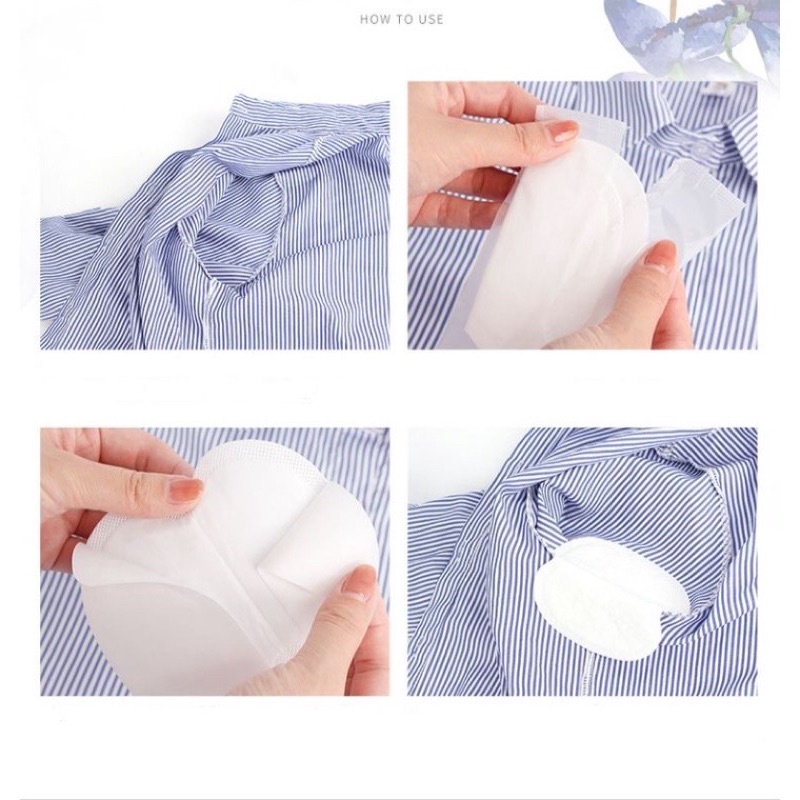 HOW TO USE