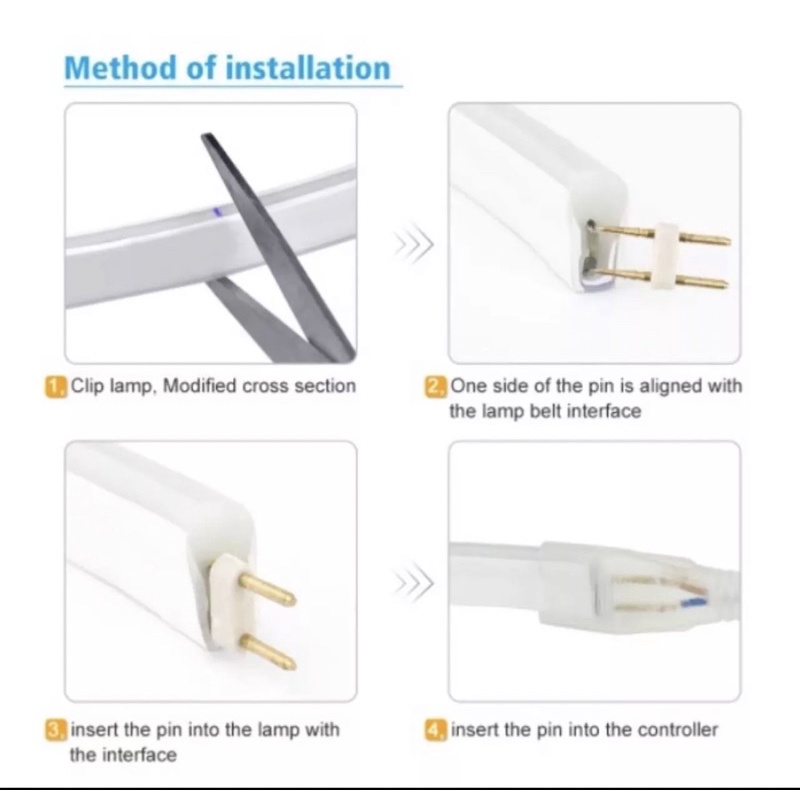 Method of installation

1. Clip lamp, Modified cross section

2. One side of the pin is aligned with the lamp belt interface

3. insert the pin into the lamp with the interface

4. insert the pin into the controller