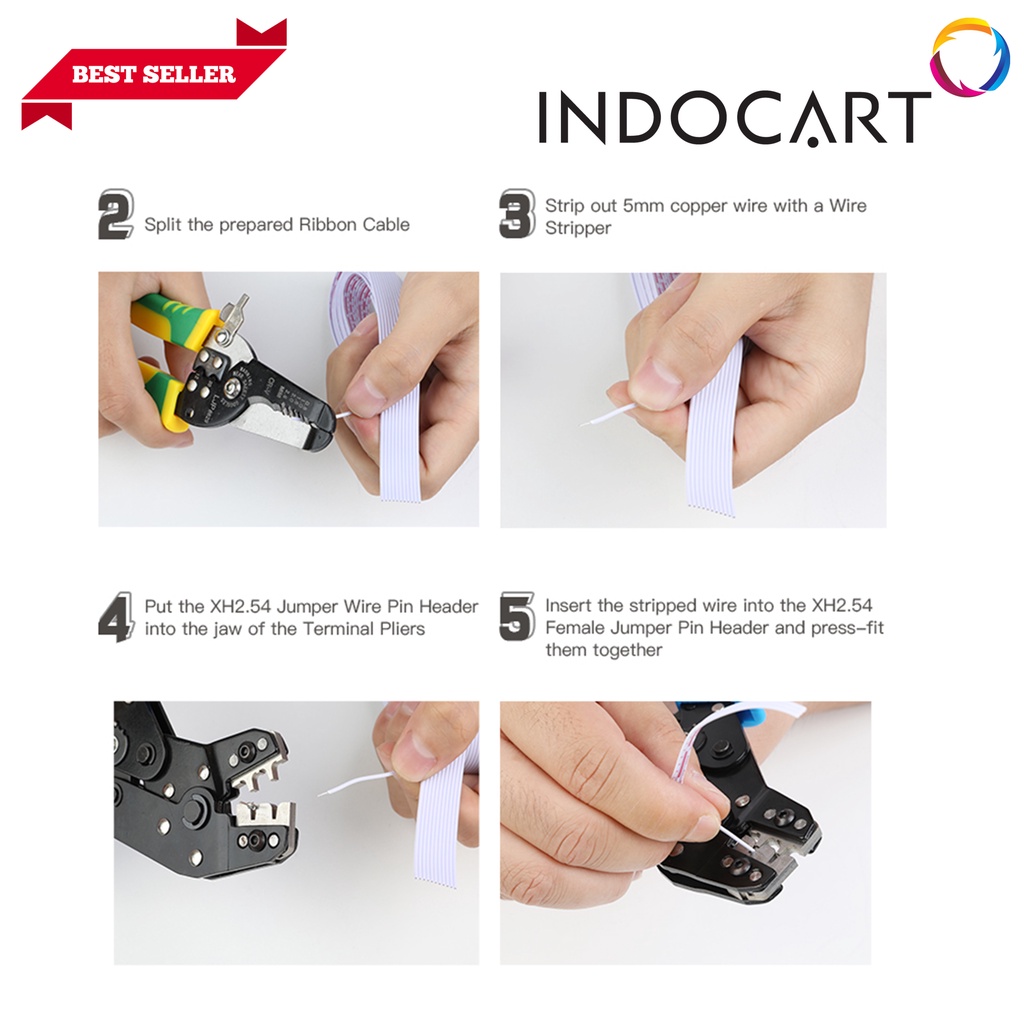 BEST SELLER

INDOCART

2 Split the prepared Ribbon Cable

3 Strip out 5mm copper wire with a Wire Stripper

4 Put the XH2.54 Jumper Wire Pin Header into the jaw of the Terminal Pliers

5 Insert the stripped wire into the XH2.54 Female Jumper Pin Header and press-fit them together