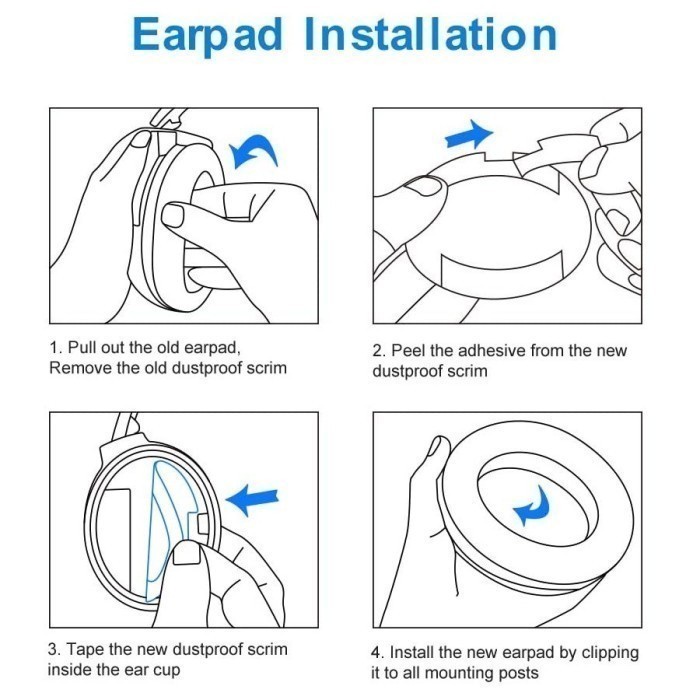 Earpad Installation

1. Pull out the old earpad, Remove the old dustproof scrim

2. Peel the adhesive from the new dustproof scrim

3. Tape the new dustproof scrim inside the ear cup

4. Install the new earpad by clipping it to all mounting posts