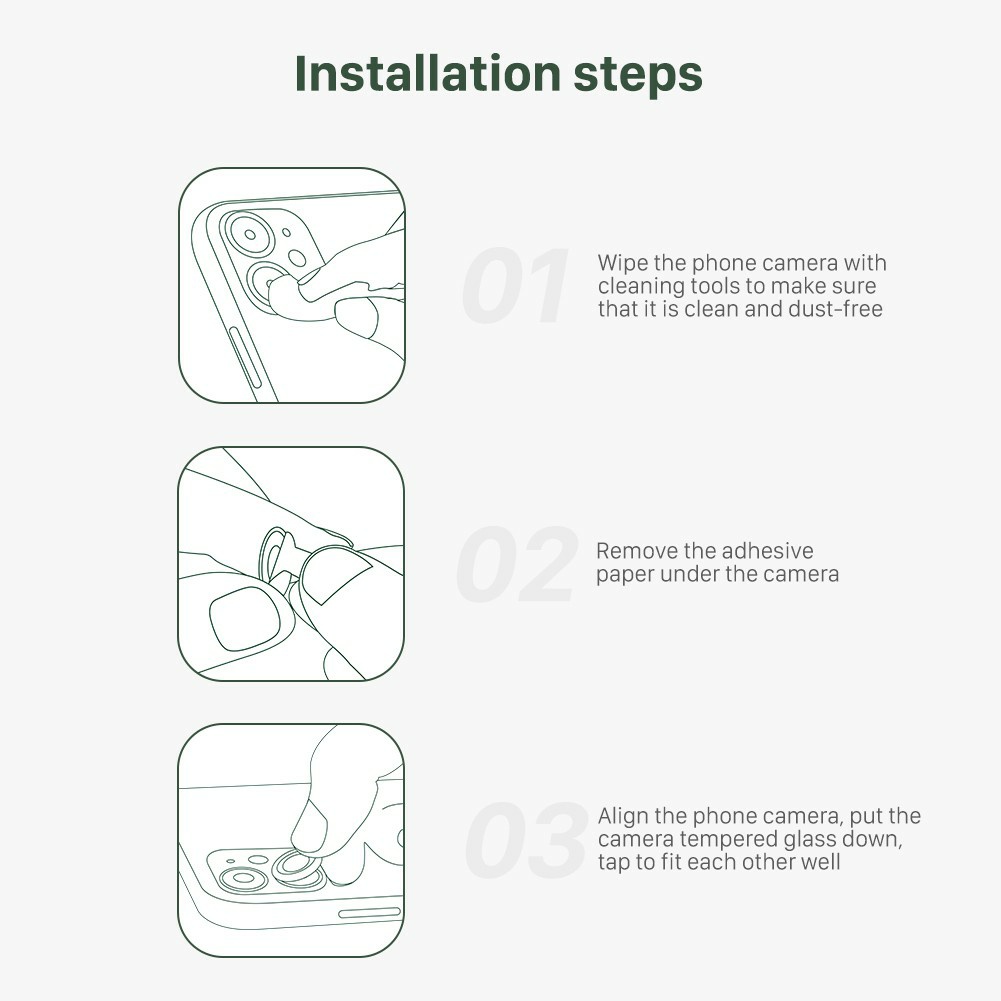 Installation steps

01 Wipe the phone camera with cleaning tools to make sure that it is clean and dust-free

02 Remove the adhesive paper under the camera

03 Align the phone camera, put the camera tempered glass down, tap to fit each other well