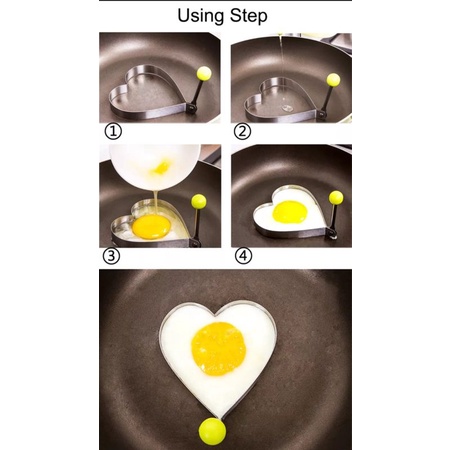 Using Step

①

②

③

④