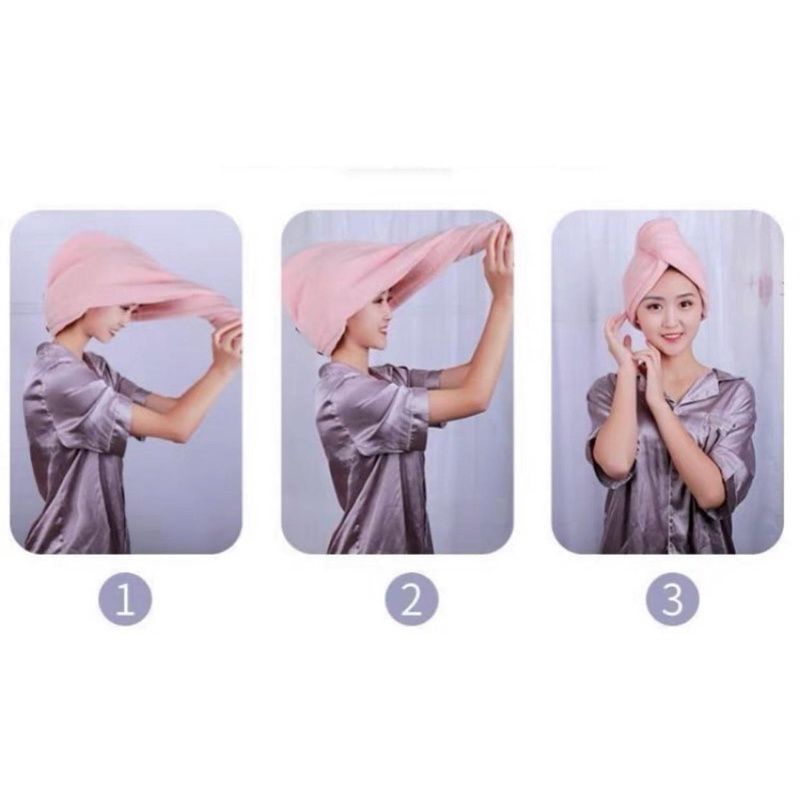 1

2

3