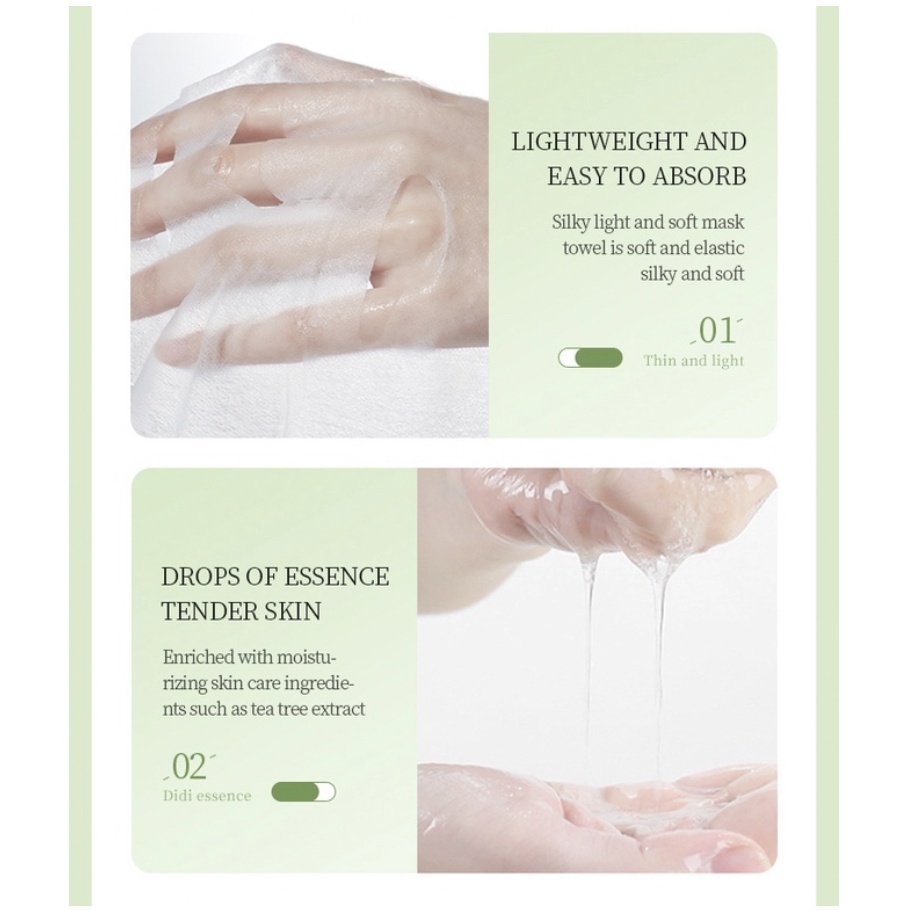 LIGHTWEIGHT AND EASY TO ABSORB

Silky light and soft mask towel is soft and elastic silky and soft

01

Thin and light

DROPS OF ESSENCE TENDER SKIN

Enriched with moisturizing skin care ingredients such as tea tree extract

02

Didi essence