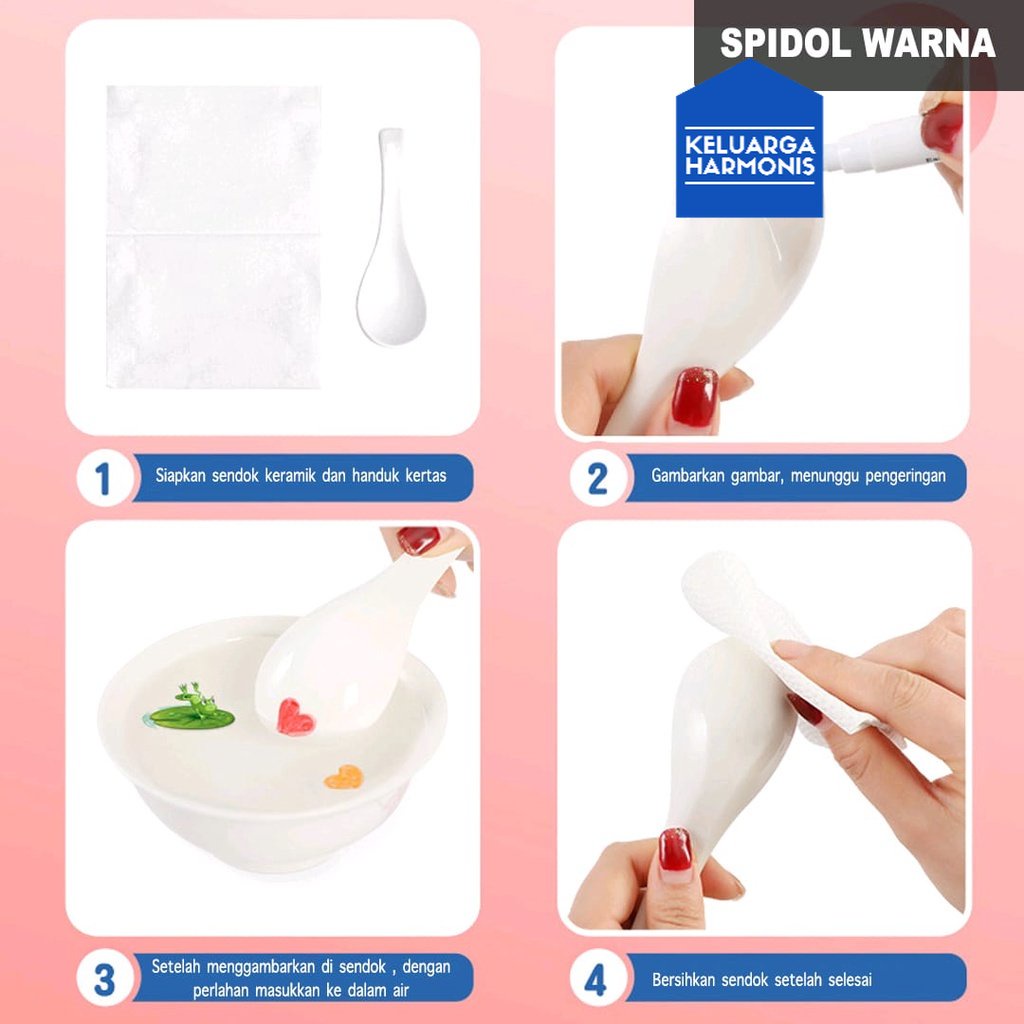 SPIDOL WARNA

KELUARGA HARMONIS

1 Siapkan sendok keramik dan handuk kertas

2 Gambarkan gambar, menunggu pengeringan

3 Setelah menggambarkan di sendok , dengan perlahan masukkan ke dalam air

4 Bersihkan sendok setelah selesai