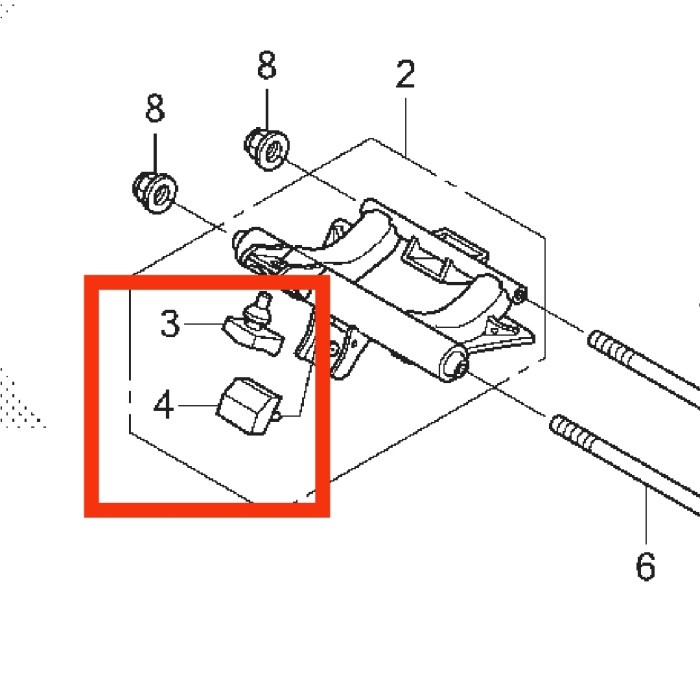 8
8
2
3
4
6