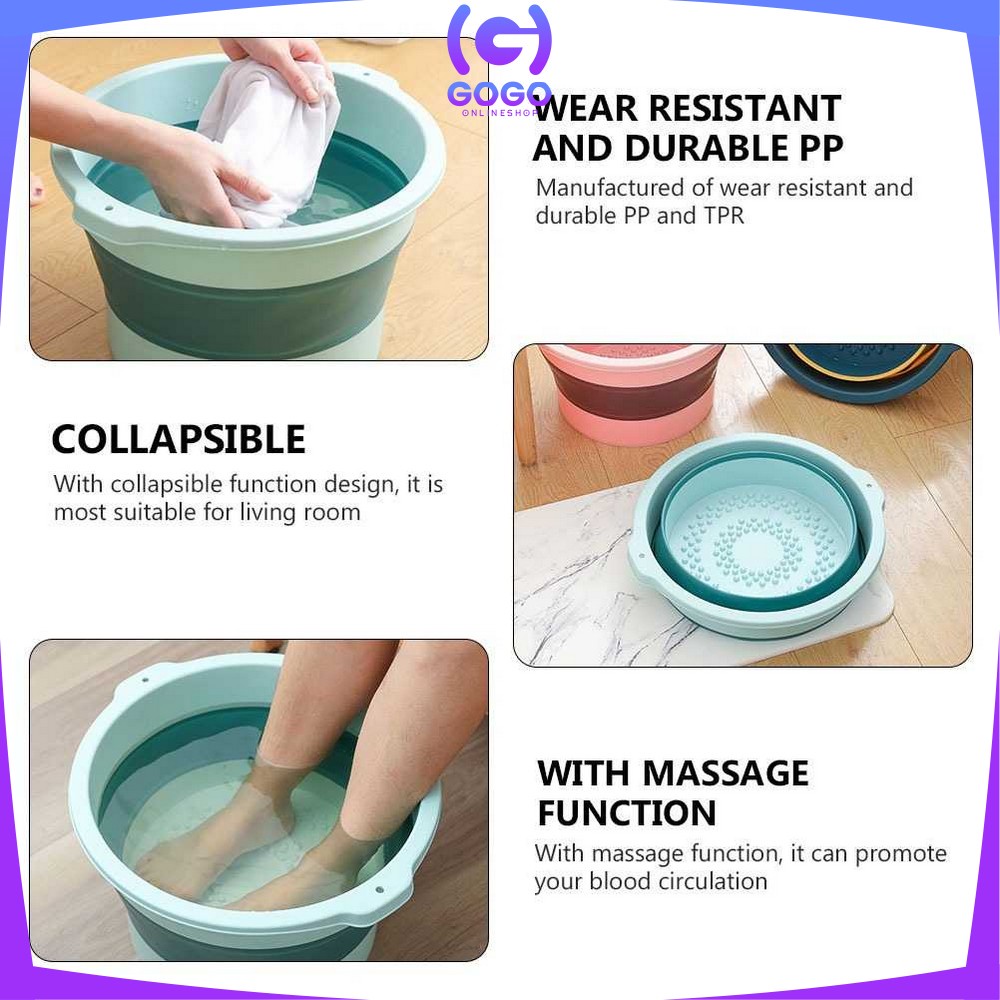 GOGO
ONLINESHOP

WEAR RESISTANT AND DURABLE PP
Manufactured of wear resistant and durable PP and TPR

COLLAPSIBLE
With collapsible function design, it is most suitable for living room

WITH MASSAGE FUNCTION
With massage function, it can promote your blood circulation